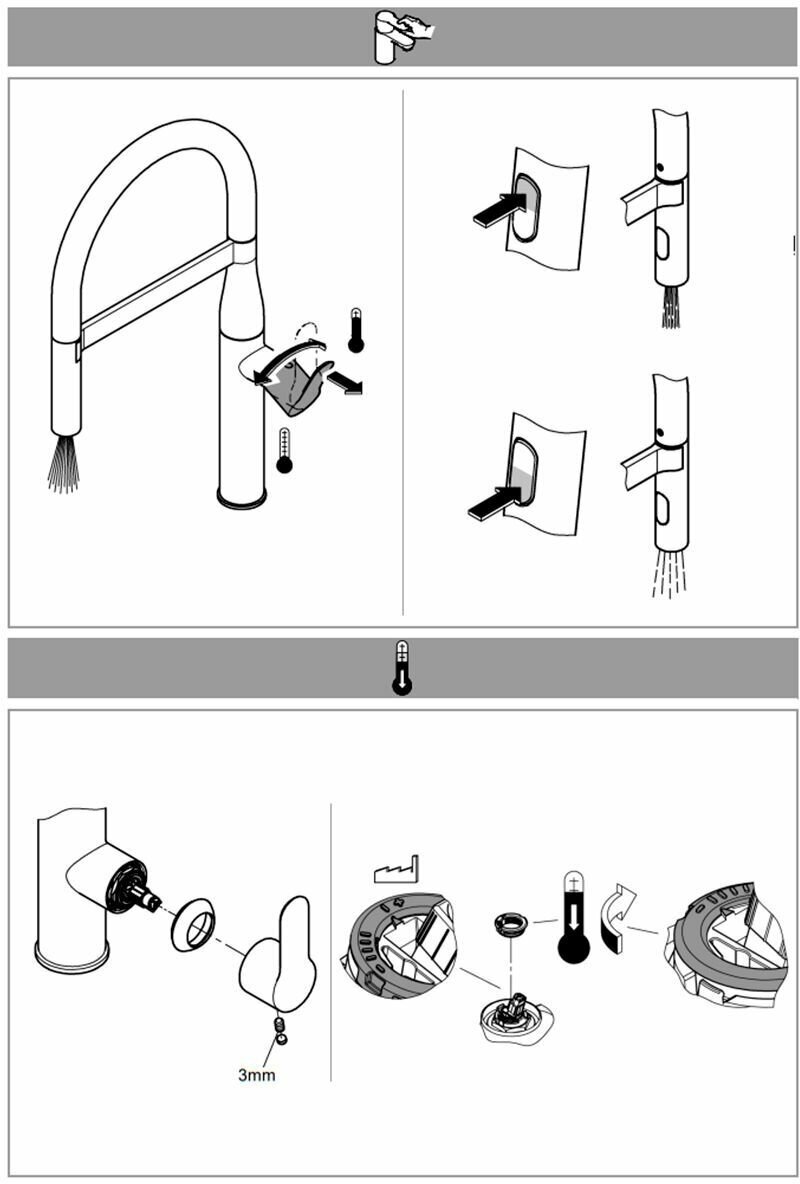 3mm