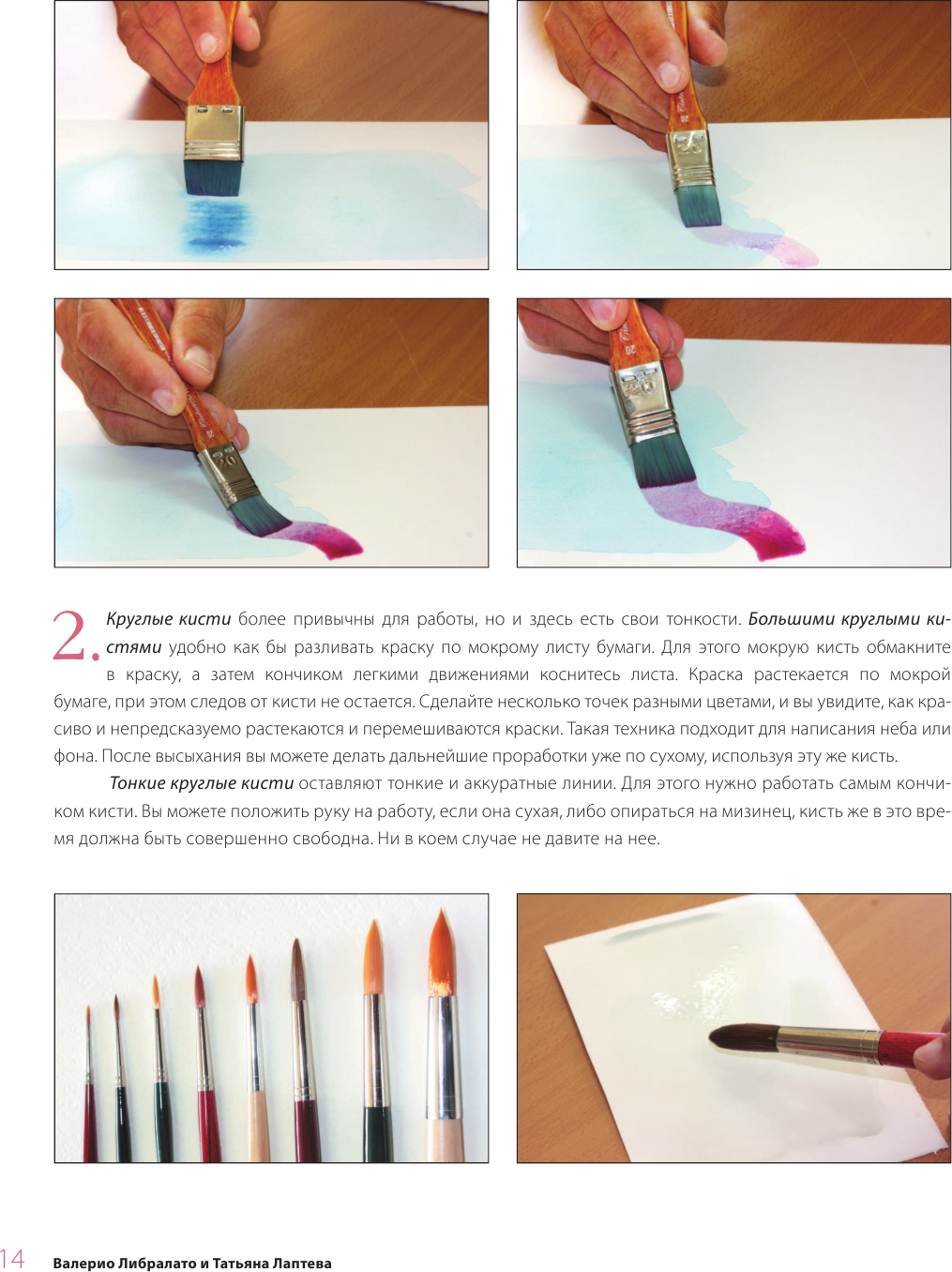 2. Круглые кисти более привычны для работы, но и здесь есть свои тонкости. Большими круглыми кистями удобно как бы разливать краску по мокрому листу бумаги. Для этого мокрую кисть обмакните в краску, а затем кончиком легкими движениями коснитесь листа. Краска растекается по мокрой бумаге, при этом следов от кисти не остается. Сделайте несколько точек разными цветами, и вы увидите, как красиво и непредсказуемо растекаются и перемешиваются краски. Такая техника подходит для написания неба или фона. После высыхания вы можете делать дальнейшие проработки уже по сухому, используя эту же кисть.

Тонкие круглые кисти оставляют тонкие и аккуратные линии. Для этого нужно работать самым кончиком кисти. Вы можете положить руку на работу, если она сухая, либо опираться на мизинец, кисть же в это время должна быть совершенно свободна. Ни в коем случае не давите на нее.

14 Валерио Либралато и Татьяна Лаптева