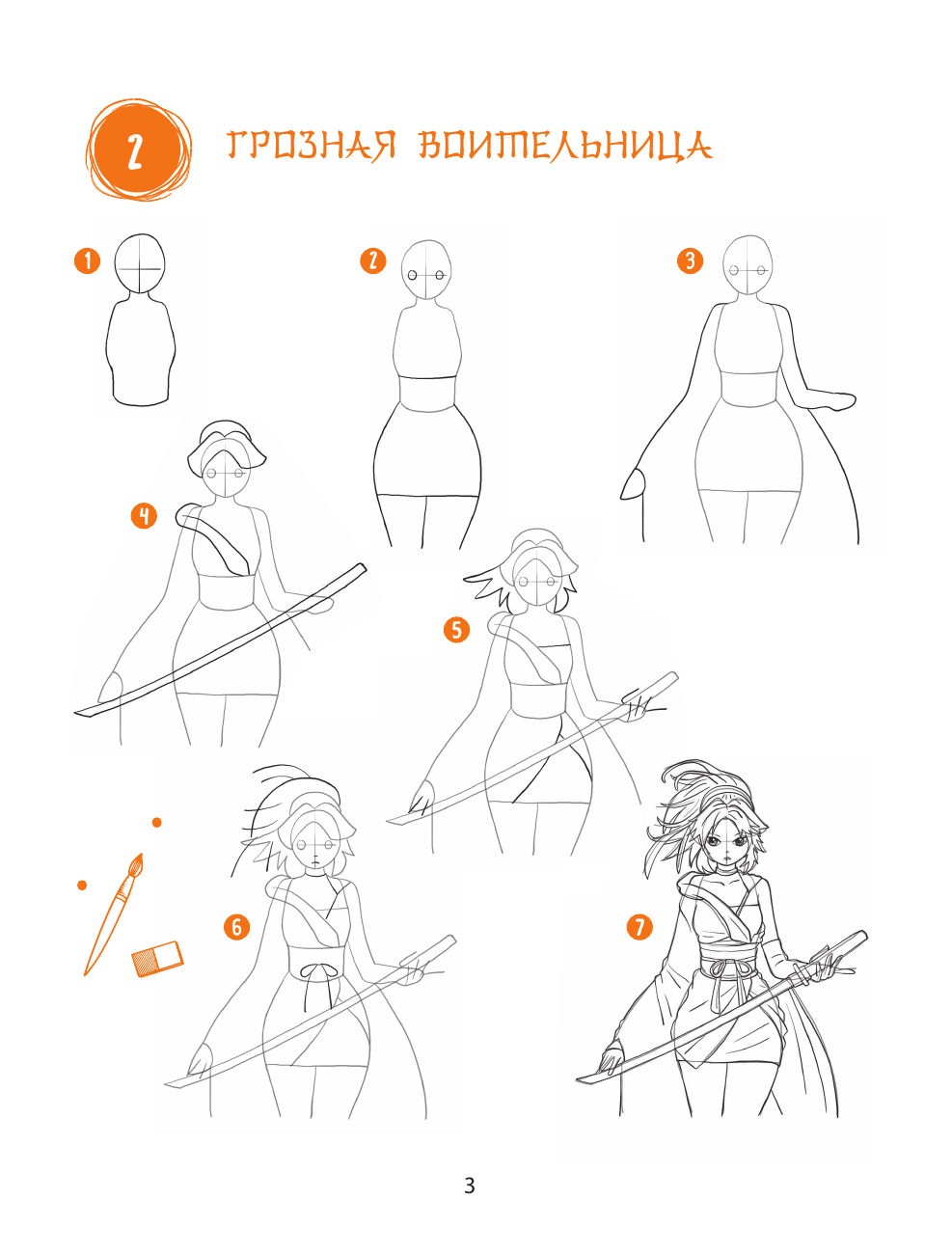 2

ГРОЗНАЯ ВОИТЕЛЬНИЦА

1

2

3

4

5

6

7

3