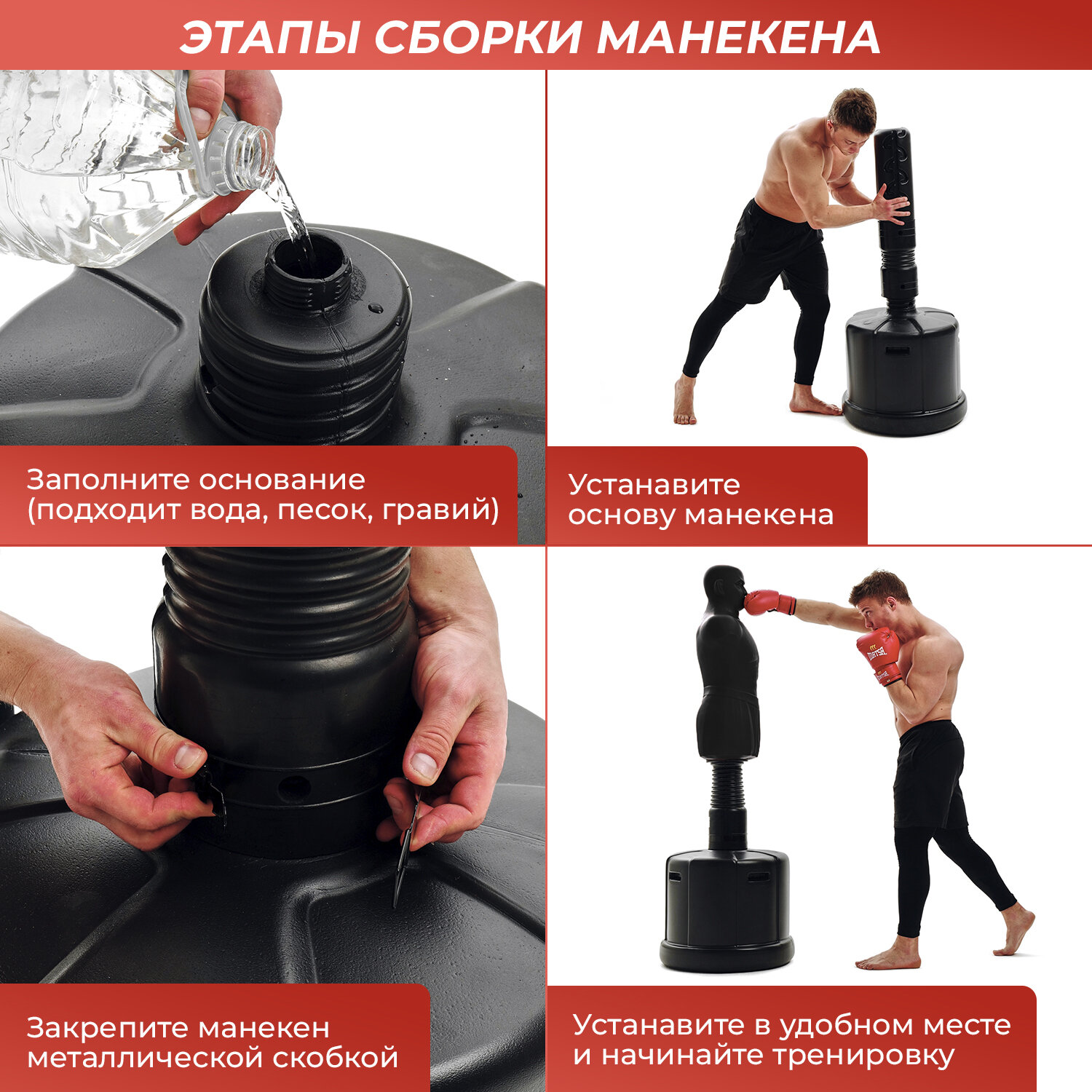 ЭТАПЫ СБОРКИ МАНЕКЕНА

Заполните основание (подходит вода, песок, гравий)

Устанавите основу манекена

Закрепите манекен металлической скобкой

Устанавите в удобном месте и начинайте тренировку