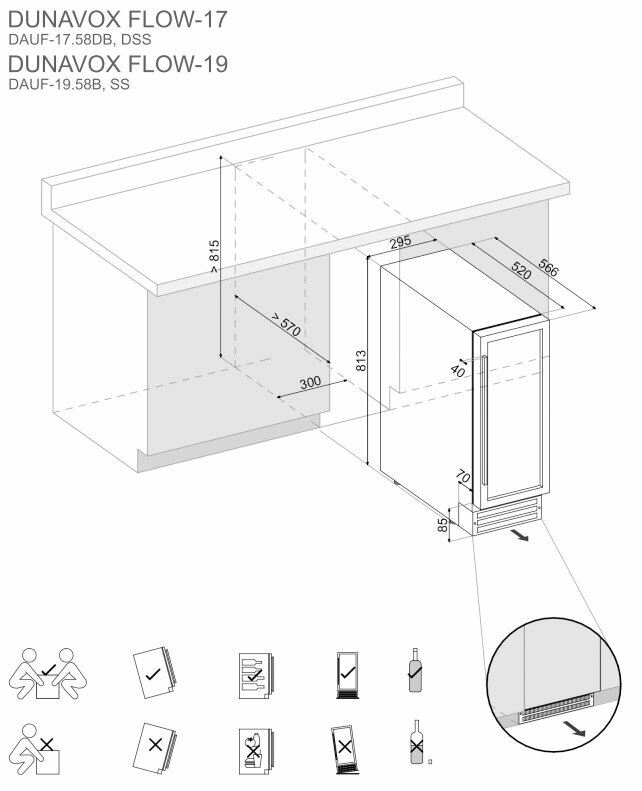 DUNAVOX FLOW-17
DAUF-17.58DB, DSS
DUNAVOX FLOW-19
DAUF-19.58B, SS

> 815

> 570

300

295

520

566

813

40

70

85