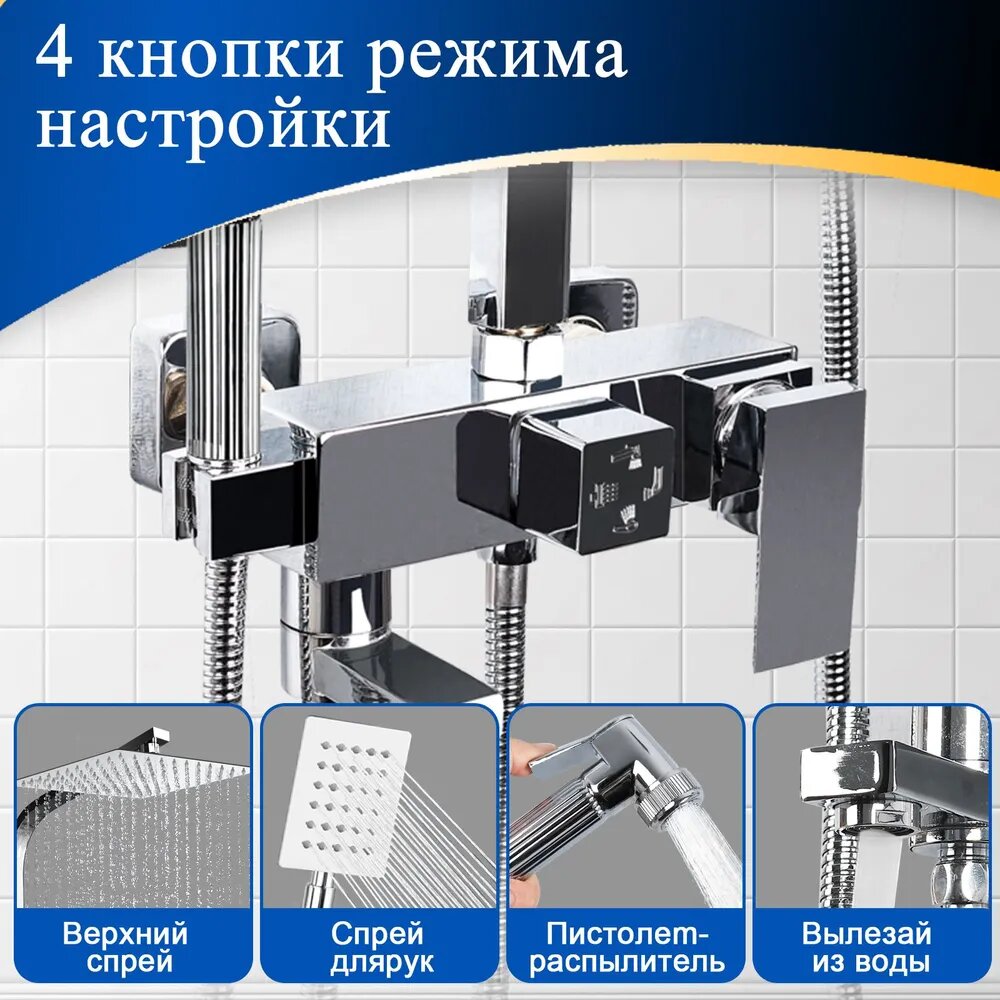 4 кнопки режима настройки

Верхний спрей

Спрей длярук

Пистолет-распылитель

Вылезай из воды