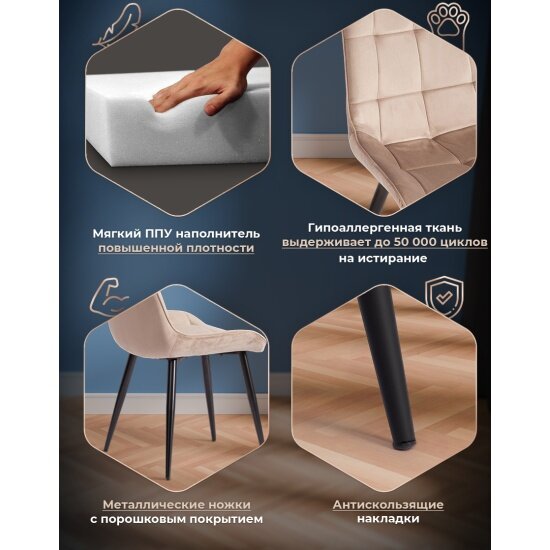 Мягкий ППУ наполнитель
повышенной плотности

Гипоаллергенная ткань
выдерживает до 50 000 циклов
на истирание

Металлические ножки
с порошковым покрытием

Антискользящие
накладки