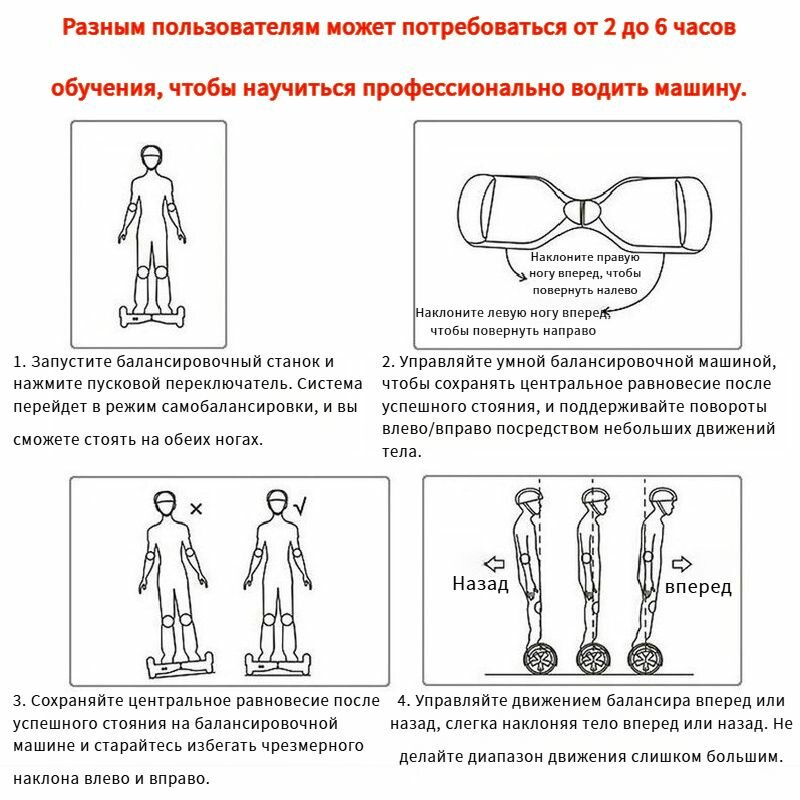 Разным пользователям может потребоваться от 2 до 6 часов

обучения, чтобы научиться профессионально водить машину.

Наклоните правую ногу вперед, чтобы повернуть налево

Наклоните левую ногу вперед, чтобы повернуть направо

1. Запустите балансировочный станок и нажмите пусковой переключатель. Система перейдет в режим самобалансировки, и вы

сможете стоять на обеих ногах.

2. Управляйте умной балансировочной машиной, чтобы сохранять центральное равновесие после успешного стояния, и поддерживайте повороты влево/вправо посредством небольших движений тела.

×

√

Назад

вперед

3. Сохраняйте центральное равновесие после успешного стояния на балансировочной машине и старайтесь избегать чрезмерного

наклона влево и вправо.

4. Управляйте движением балансира вперед или назад, слегка наклоняя тело вперед или назад. Не

делайте диапазон движения слишком большим.