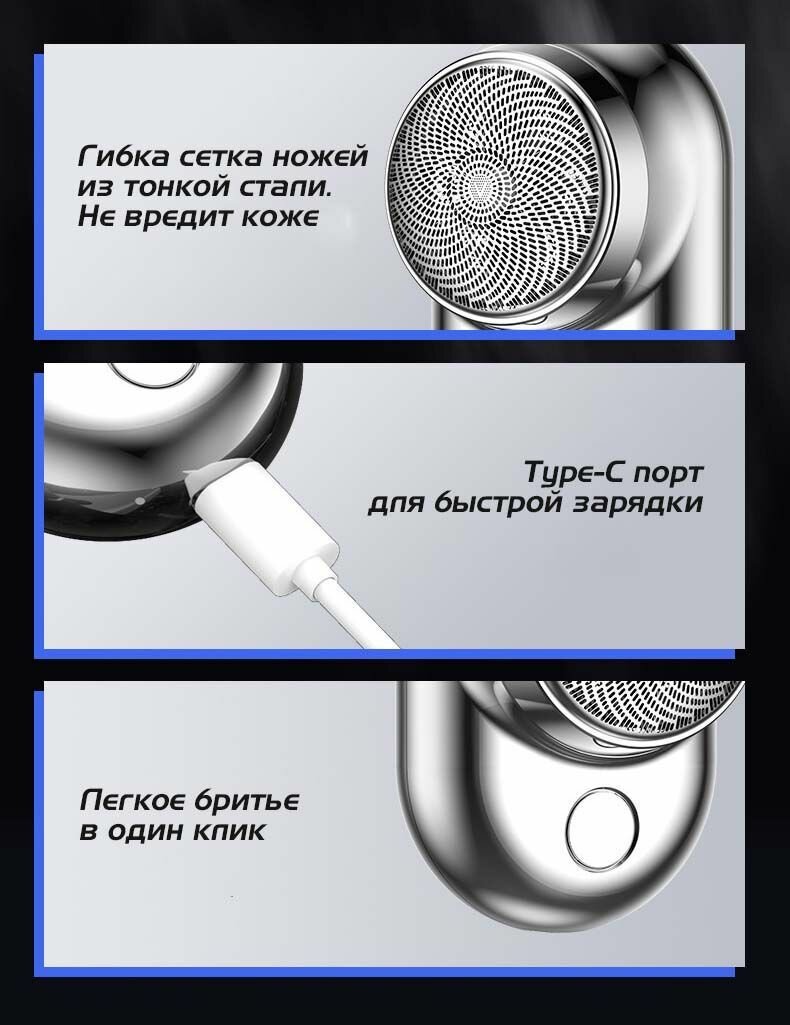 Гибка сетка ножей из тонкой стали. Не вредит коже

Type-C порт для быстрой зарядки

Легкое бритье в один клик