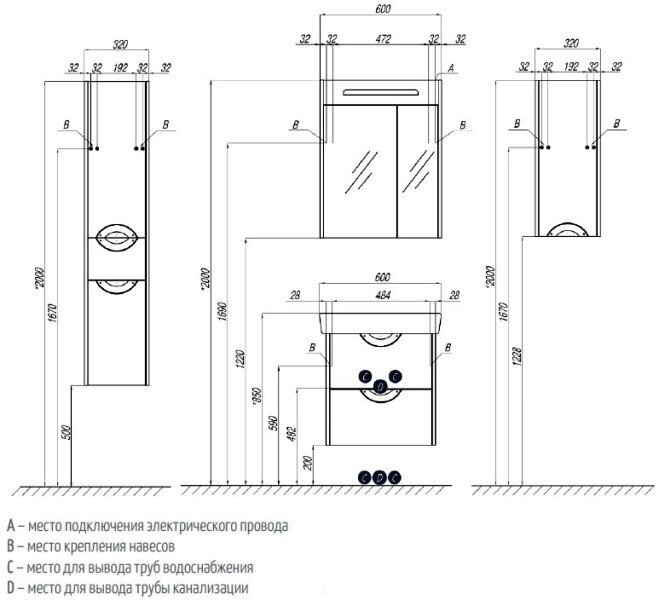 320
32 32 192 32 32
B B
*2000
1670
500

600
32 32 472 32 32
A
B B
*2000
1690
1220
600
28 484 28
B B
C C
D
*850
590
482
200
C D C

320
32 32 192 32 32
B B
*2000
1670
1228

A – место подключения электрического провода
B – место крепления навесов
C – место для вывода труб водоснабжения
D – место для вывода трубы канализации