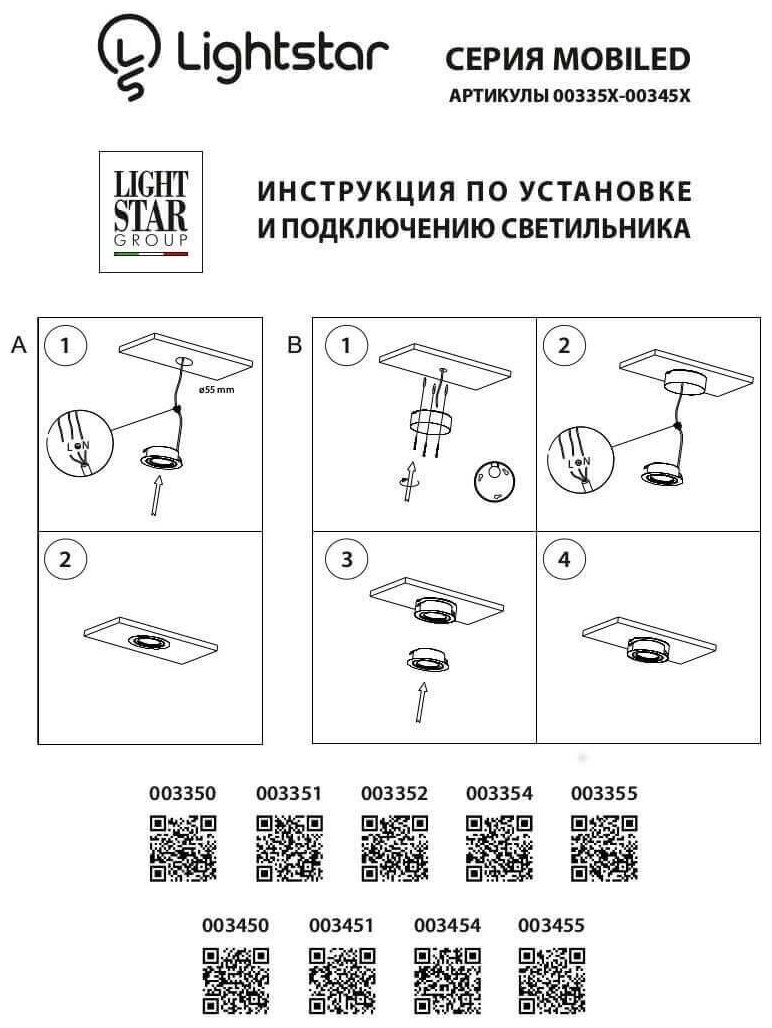 Lightstar

СЕРИЯ MOBILED
АРТИКУЛЫ 00335X-00345X

LIGHT STAR GROUP

ИНСТРУКЦИЯ ПО УСТАНОВКЕ И ПОДКЛЮЧЕНИЮ СВЕТИЛЬНИКА

A

1

ø55 mm

L N

2

B

1

2

L N

3

4

003350 003351 003352 003354 003355

003450 003451 003454 003455