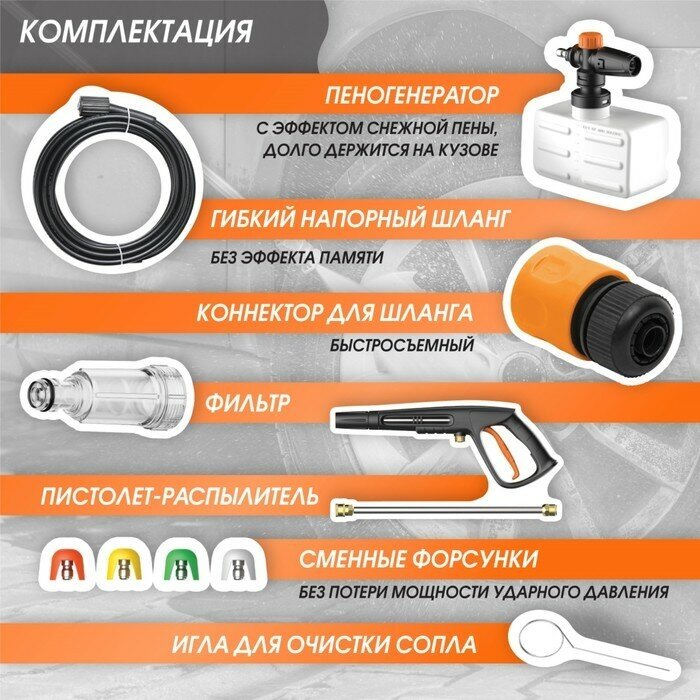 КОМПЛЕКТАЦИЯ

ПЕНОГЕНЕРАТОР

С ЭФФЕКТОМ СНЕЖНОЙ ПЕНЫ, ДОЛГО ДЕРЖИТСЯ НА КУЗОВЕ

ГИБКИЙ НАПОРНЫЙ ШЛАНГ

БЕЗ ЭФФЕКТА ПАМЯТИ

КОННЕКТОР ДЛЯ ШЛАНГА

БЫСТРОСЪЕМНЫЙ

ФИЛЬТР

ПИСТОЛЕТ-РАСПЫЛИТЕЛЬ

СМЕННЫЕ ФОРСУНКИ

БЕЗ ПОТЕРИ МОЩНОСТИ УДАРНОГО ДАВЛЕНИЯ

ИГЛА ДЛЯ ОЧИСТКИ СОПЛА