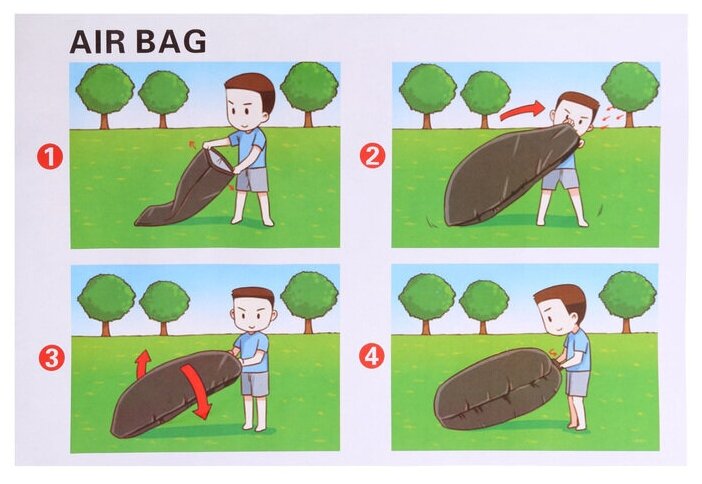 AIR BAG

1

2

3

4