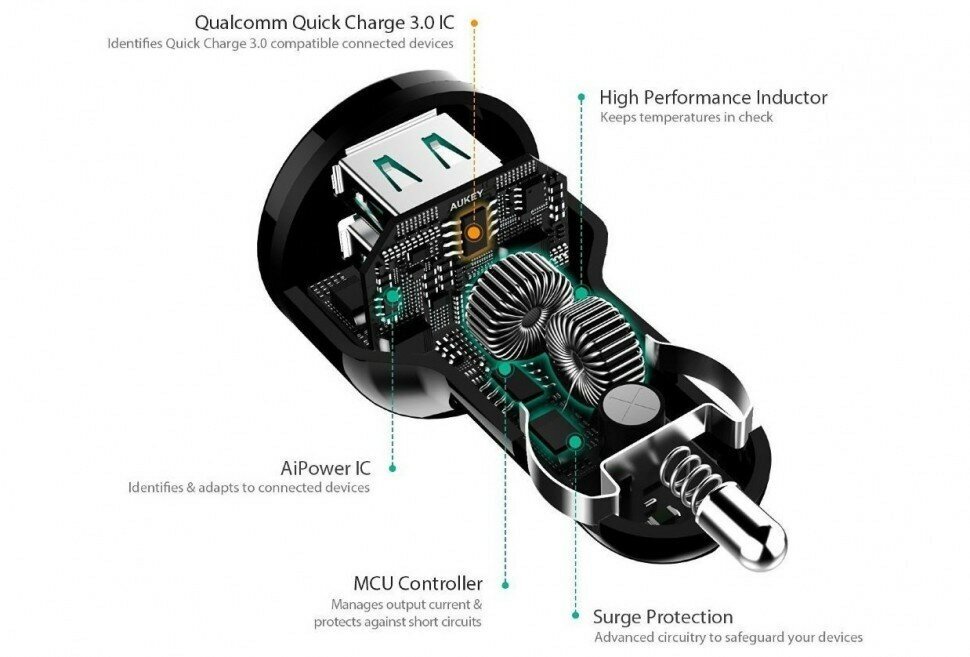 Qualcomm Quick Charge 3.0 IC
Identifies Quick Charge 3.0 compatible connected devices

High Performance Inductor
Keeps temperatures in check

AUKEY

AiPower IC
Identifies & adapts to connected devices

MCU Controller
Manages output current & protects against short circuits

Surge Protection
Advanced circuitry to safeguard your devices