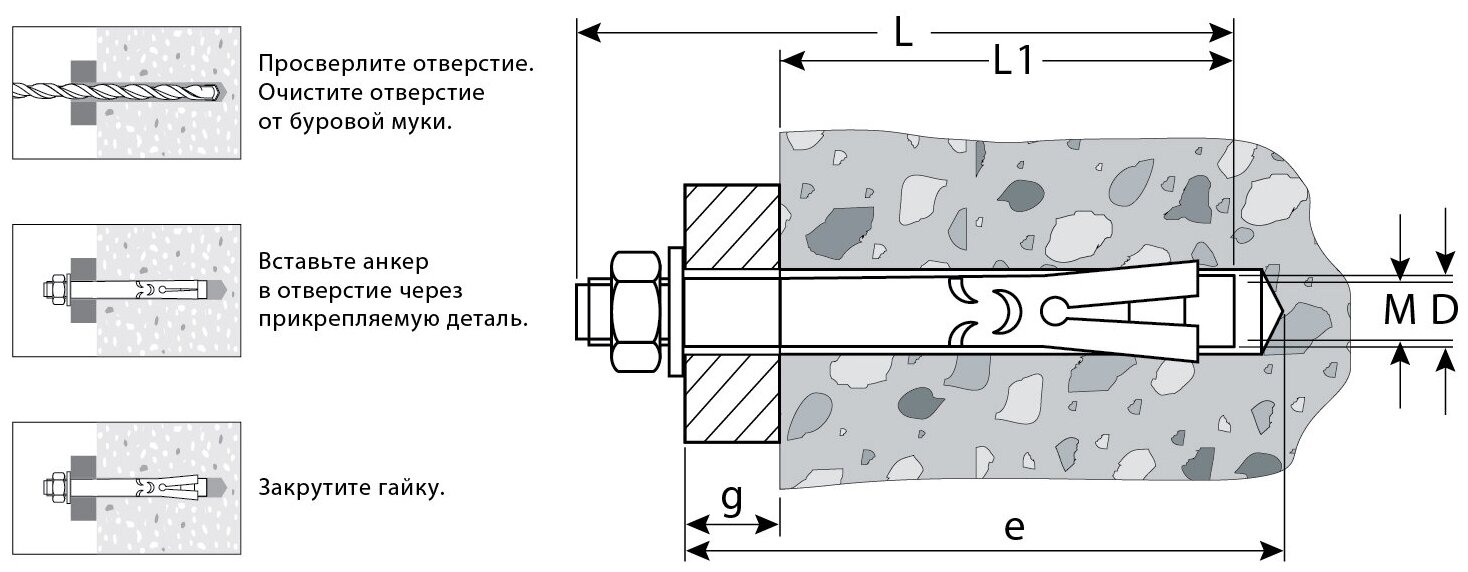 Просверлите отверстие. Очистите отверстие от буровой муки.

Вставьте анкер в отверстие через прикрепляемую деталь.

Закрутите гайку.

L

L1

M

D

g

e