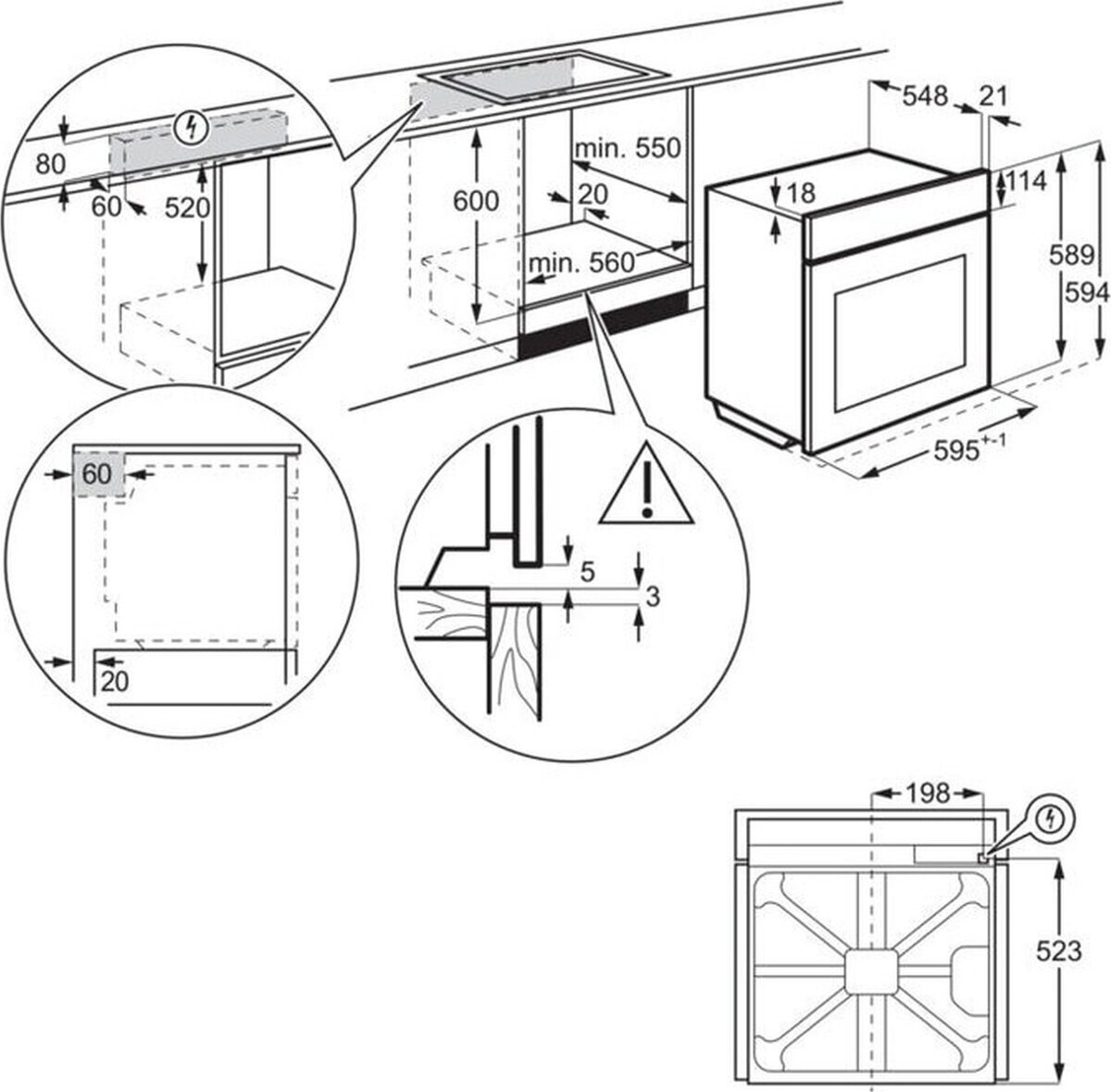 80
60
520
600
min. 550
20
min. 560
548
21
18
114
589
594
$595^{+-1}$
60
20
5
3
198
523