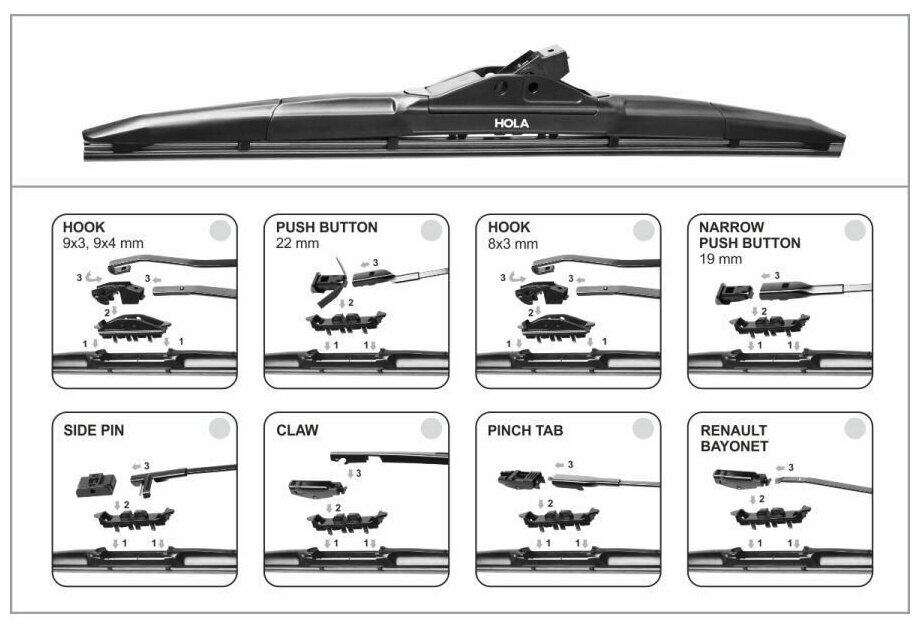 HOLA

HOOK
9x3, 9x4 mm
3 3
2
1 1

PUSH BUTTON
22 mm
3
2
1 1

HOOK
8x3 mm
3 3
2
1 1

NARROW
PUSH BUTTON
19 mm
3
2
1 1

SIDE PIN
3
2
1 1

CLAW
3
2
1 1

PINCH TAB
3
2
1 1

RENAULT
BAYONET
3
2
1 1