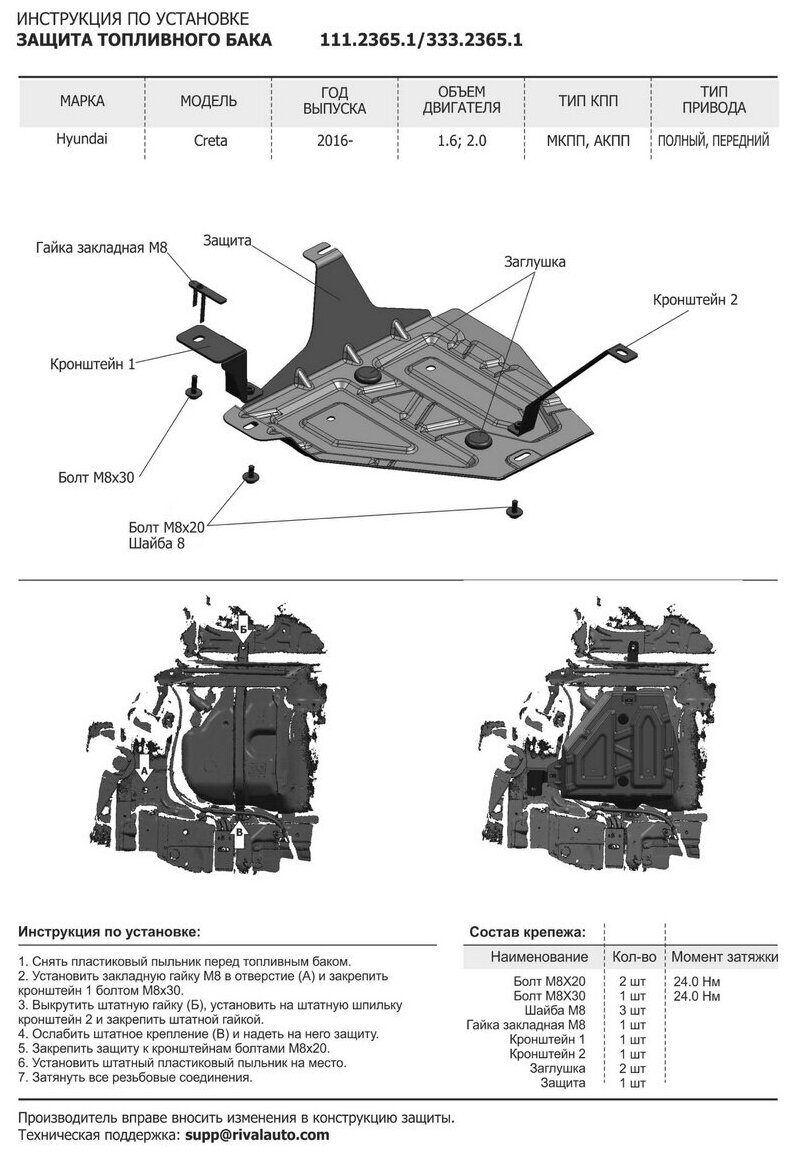 ИНСТРУКЦИЯ ПО УСТАНОВКЕ
ЗАЩИТА ТОПЛИВНОГО БАКА 111.2365.1/333.2365.1

| МАРКА | МОДЕЛЬ | ГОД ВЫПУСКА | ОБЪЕМ ДВИГАТЕЛЯ | ТИП КПП | ТИП ПРИВОДА |
|---|---|---|---|---|---|
| Hyundai | Creta | 2016- | 1.6; 2.0 | МКПП, АКПП | ПОЛНЫЙ, ПЕРЕДНИЙ |

Гайка закладная М8
Защита
Заглушка
Кронштейн 2
Кронштейн 1
Болт М8х30
Болт М8х20
Шайба 8

Б
А
В

Инструкция по установке:

1. Снять пластиковый пыльник перед топливным баком.
2. Установить закладную гайку М8 в отверстие (А) и закрепить кронштейн 1 болтом М8х30.
3. Выкрутить штатную гайку (Б), установить на штатную шпильку кронштейн 2 и закрепить штатной гайкой.
4. Ослабить штатное крепление (В) и надеть на него защиту.
5. Закрепить защиту к кронштейнам болтами М8х20.
6. Установить штатный пластиковый пыльник на место.
7. Затянуть все резьбовые соединения.

Состав крепежа:

| Наименование | Кол-во | Момент затяжки |
|---|---|---|
| Болт М8Х20 | 2 шт | 24.0 Нм |
| Болт М8Х30 | 1 шт | 24.0 Нм |
| Шайба М8 | 3 шт | |
| Гайка закладная М8 | 1 шт | |
| Кронштейн 1 | 1 шт | |
| Кронштейн 2 | 1 шт | |
| Заглушка | 2 шт | |
| Защита | 1 шт | |

Производитель вправе вносить изменения в конструкцию защиты.
Техническая поддержка: supp@rivalauto.com