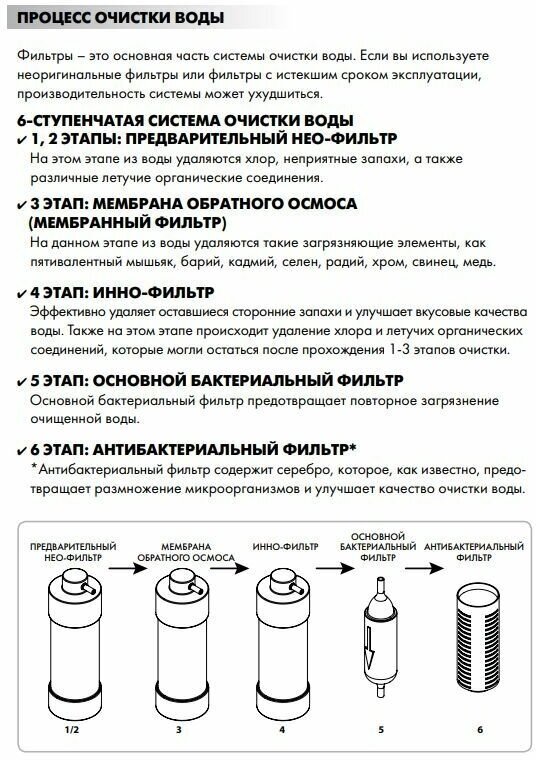 ПРОЦЕСС ОЧИСТКИ ВОДЫ

Фильтры – это основная часть системы очистки воды. Если вы используете неоригинальные фильтры или фильтры с истекшим сроком эксплуатации, производительность системы может ухудшиться.

6-СТУПЕНЧАТАЯ СИСТЕМА ОЧИСТКИ ВОДЫ
✔ 1, 2 ЭТАПЫ: ПРЕДВАРИТЕЛЬНЫЙ НЕО-ФИЛЬТР
На этом этапе из воды удаляются хлор, неприятные запахи, а также различные летучие органические соединения.

✔ 3 ЭТАП: МЕМБРАНА ОБРАТНОГО ОСМОСА (МЕМБРАННЫЙ ФИЛЬТР)
На данном этапе из воды удаляются такие загрязняющие элементы, как пятивалентный мышьяк, барий, кадмий, селен, радий, хром, свинец, медь.

✔ 4 ЭТАП: ИННО-ФИЛЬТР
Эффективно удаляет оставшиеся сторонние запахи и улучшает вкусовые качества воды. Также на этом этапе происходит удаление хлора и летучих органических соединений, которые могли остаться после прохождения 1-3 этапов очистки.

✔ 5 ЭТАП: ОСНОВНОЙ БАКТЕРИАЛЬНЫЙ ФИЛЬТР
Основной бактериальный фильтр предотвращает повторное загрязнение очищенной воды.

✔ 6 ЭТАП: АНТИБАКТЕРИАЛЬНЫЙ ФИЛЬТР*
*Антибактериальный фильтр содержит серебро, которое, как известно, предотвращает размножение микроорганизмов и улучшает качество очистки воды.

ПРЕДВАРИТЕЛЬНЫЙ НЕО-ФИЛЬТР
МЕМБРАНА ОБРАТНОГО ОСМОСА
ИННО-ФИЛЬТР
ОСНОВНОЙ БАКТЕРИАЛЬНЫЙ ФИЛЬТР
АНТИБАКТЕРИАЛЬНЫЙ ФИЛЬТР

1/2
3
4
5
6