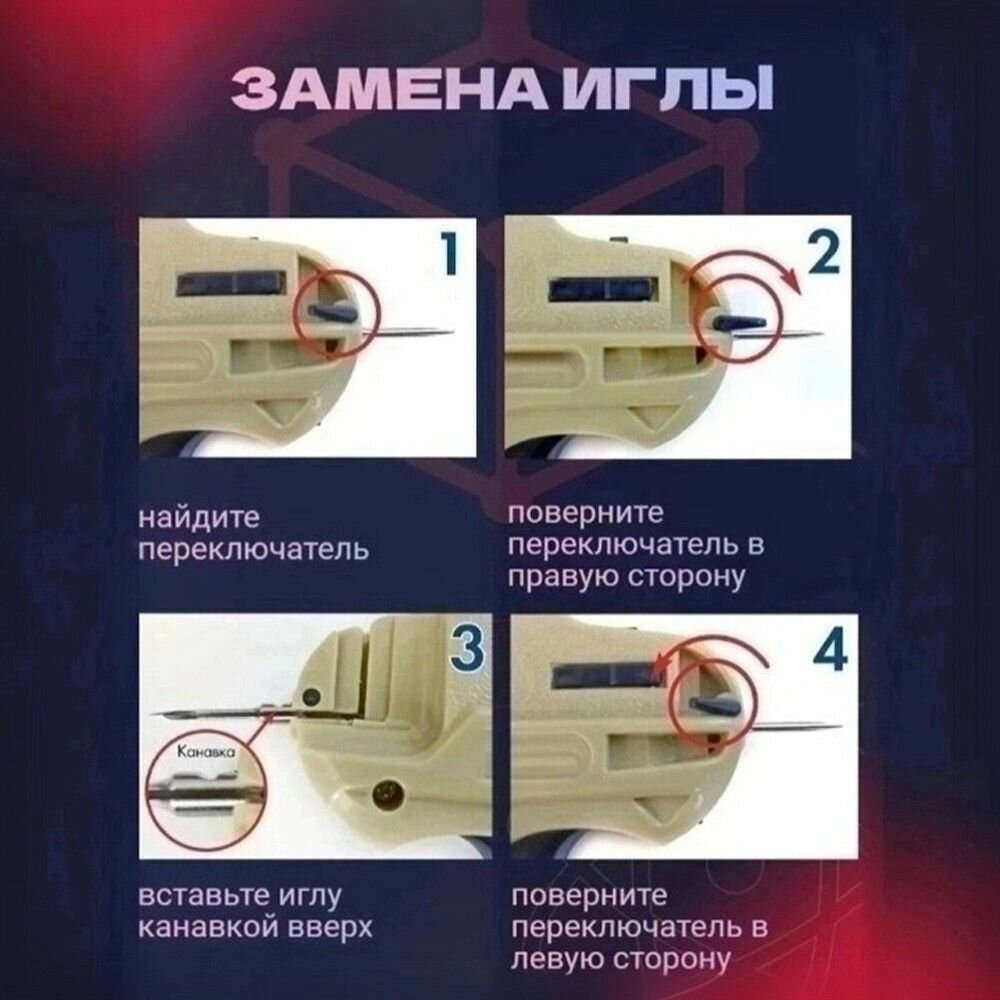 ЗАМЕНА ИГЛЫ

1

найдите переключатель

2

поверните переключатель в правую сторону

3

Канавка

вставьте иглу канавкой вверх

4

поверните переключатель в левую сторону