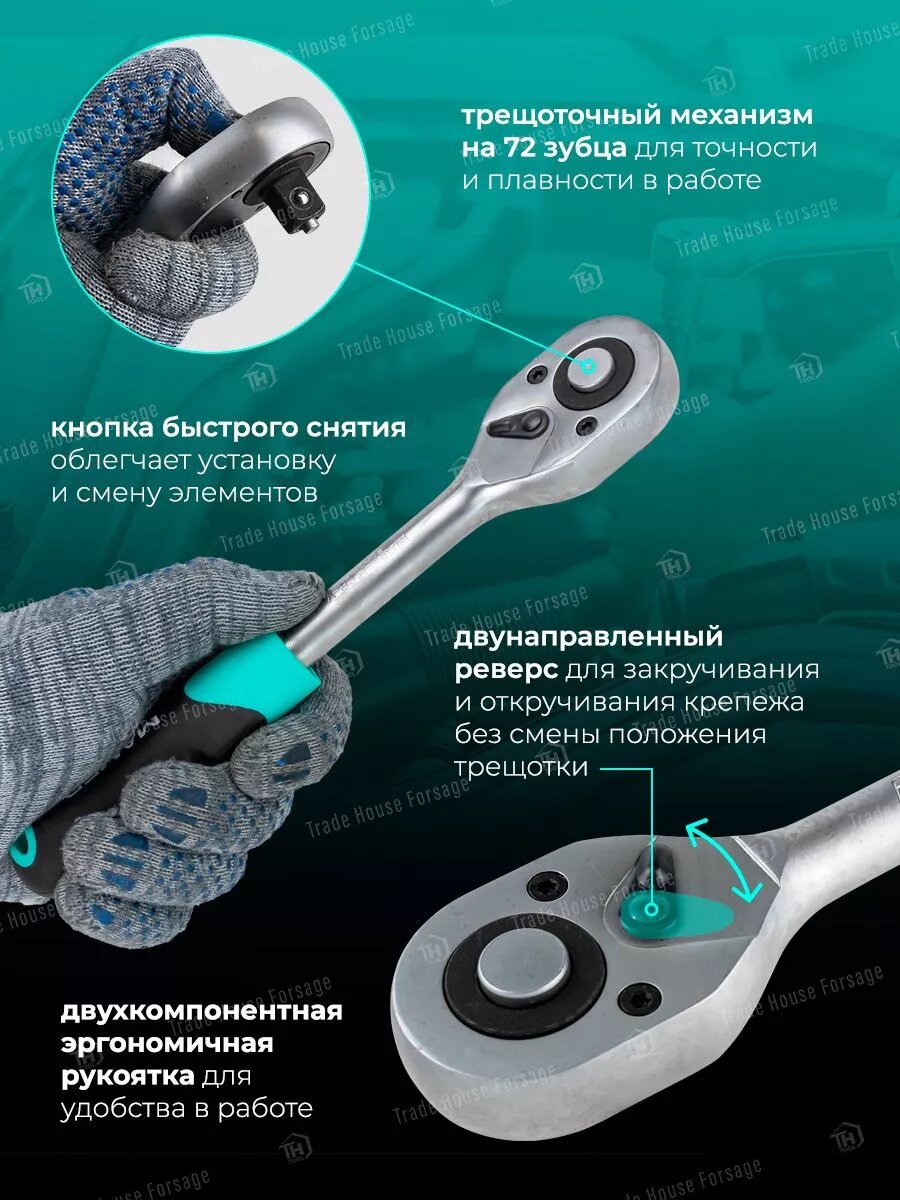 трещоточный механизм на 72 зубца для точности и плавности в работе

кнопка быстрого снятия облегчает установку и смену элементов

двунаправленный реверс для закручивания и откручивания крепежа без смены положения трещотки

двухкомпонентная эргономичная рукоятка для удобства в работе

Trade House Forsage