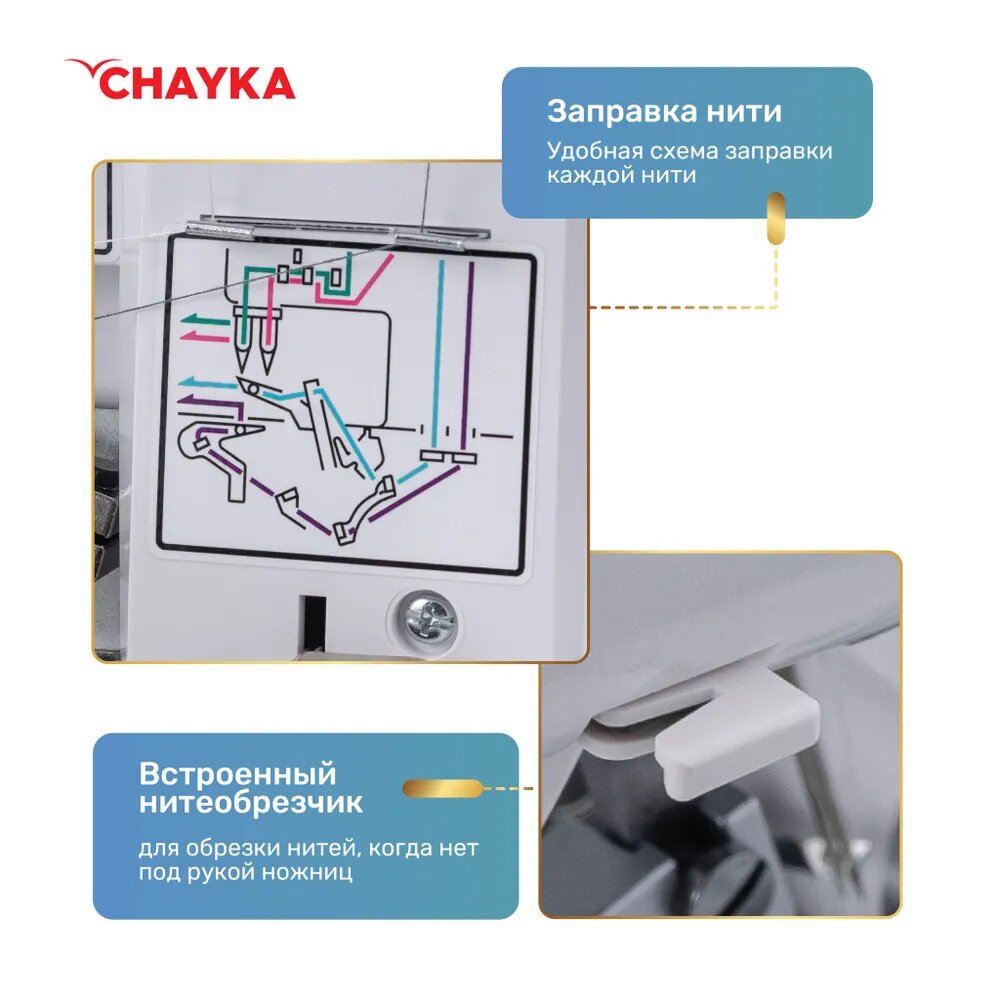 CHAYKA

Заправка нити
Удобная схема заправки каждой нити

Встроенный нитеобрезчик
для обрезки нитей, когда нет под рукой ножниц