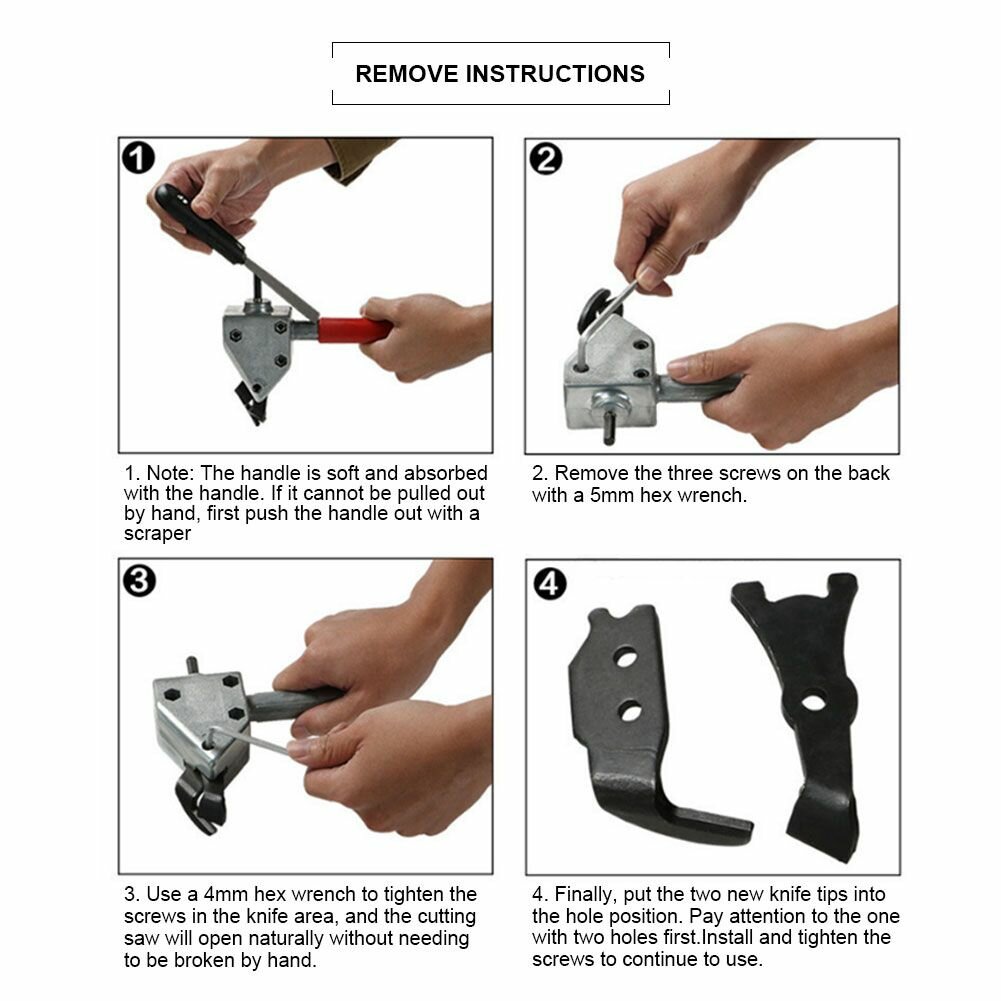 REMOVE INSTRUCTIONS

1

1. Note: The handle is soft and absorbed with the handle. If it cannot be pulled out by hand, first push the handle out with a scraper

2

2. Remove the three screws on the back with a 5mm hex wrench.

3

3. Use a 4mm hex wrench to tighten the screws in the knife area, and the cutting saw will open naturally without needing to be broken by hand.

4

4. Finally, put the two new knife tips into the hole position. Pay attention to the one with two holes first.Install and tighten the screws to continue to use.