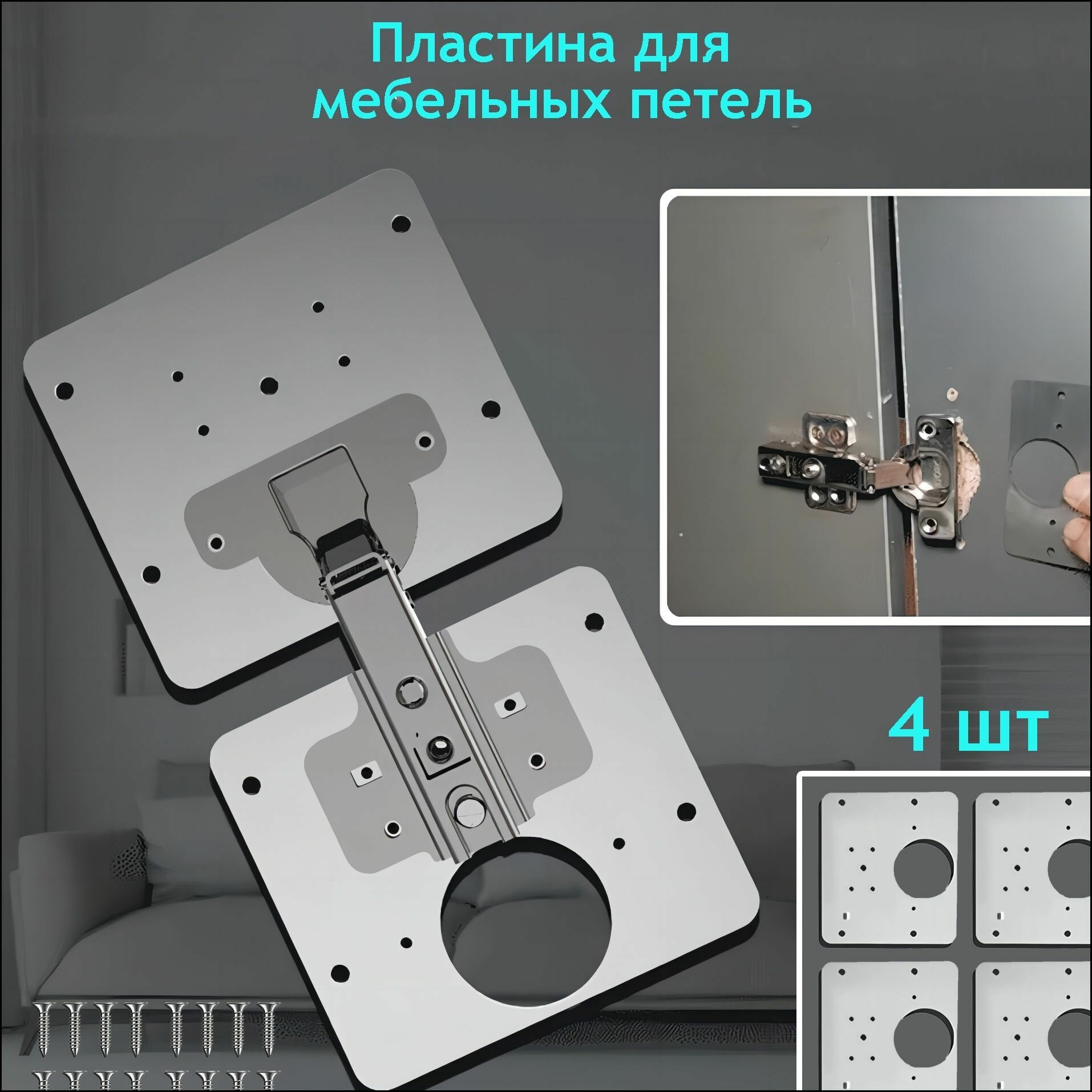 Пластина для мебельных петель

4 шт