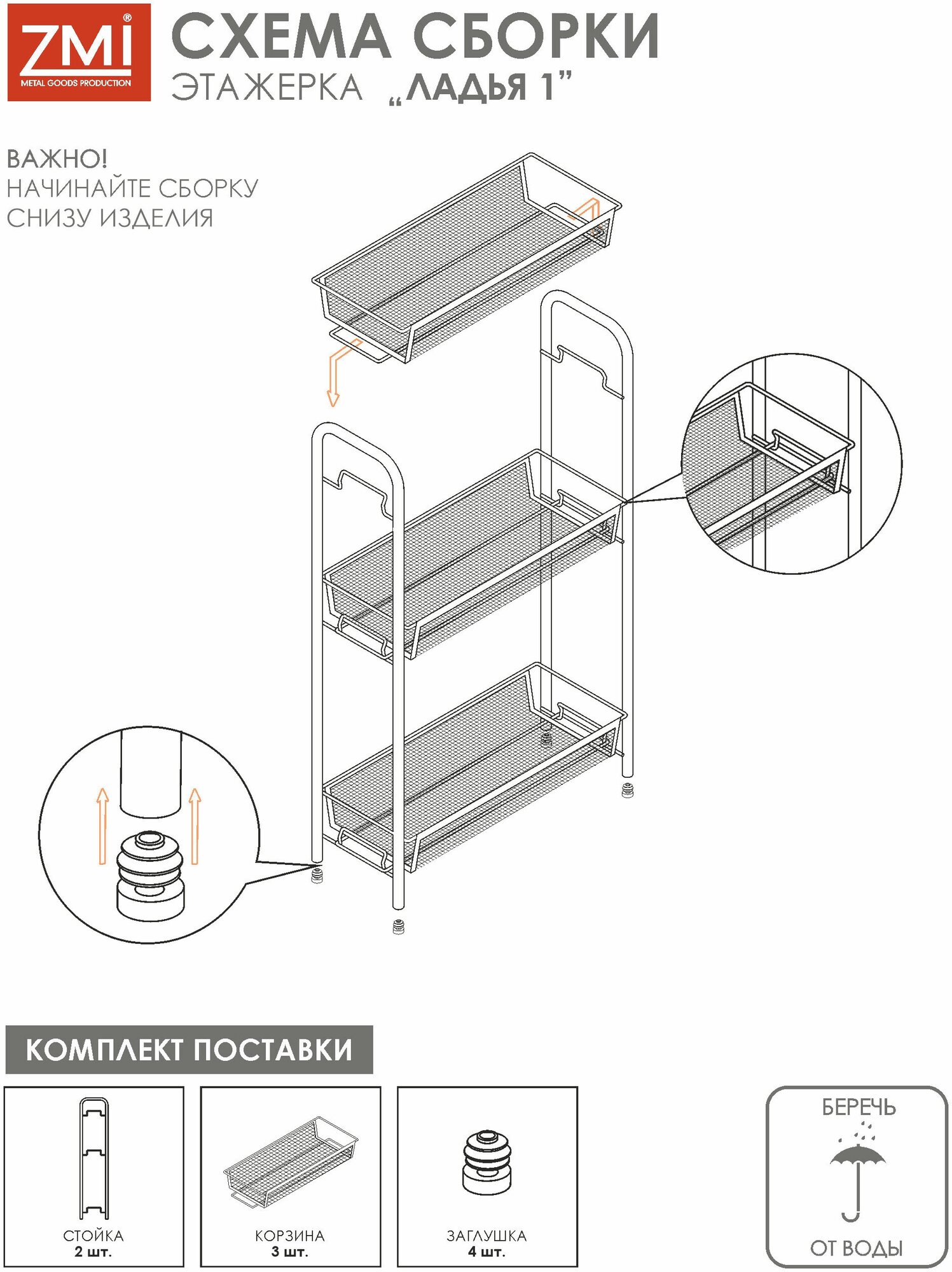 ZMI®
METAL GOODS PRODUCTION

СХЕМА СБОРКИ
ЭТАЖЕРКА „ЛАДЬЯ 1”

ВАЖНО!
НАЧИНАЙТЕ СБОРКУ СНИЗУ ИЗДЕЛИЯ

КОМПЛЕКТ ПОСТАВКИ

СТОЙКА
2 шт.

КОРЗИНА
3 шт.

ЗАГЛУШКА
4 шт.

БЕРЕЧЬ
ОТ ВОДЫ