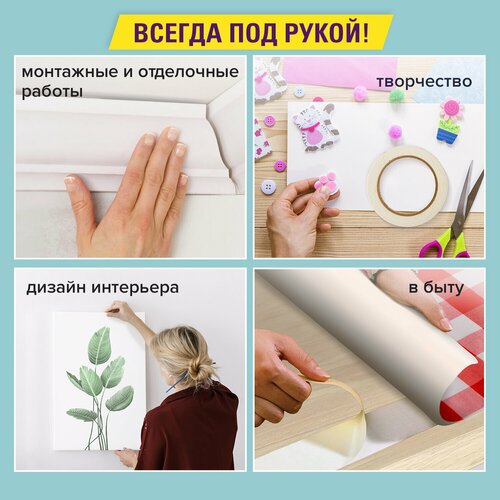 ВСЕГДА ПОД РУКОЙ!

монтажные и отделочные работы

творчество

дизайн интерьера

в быту