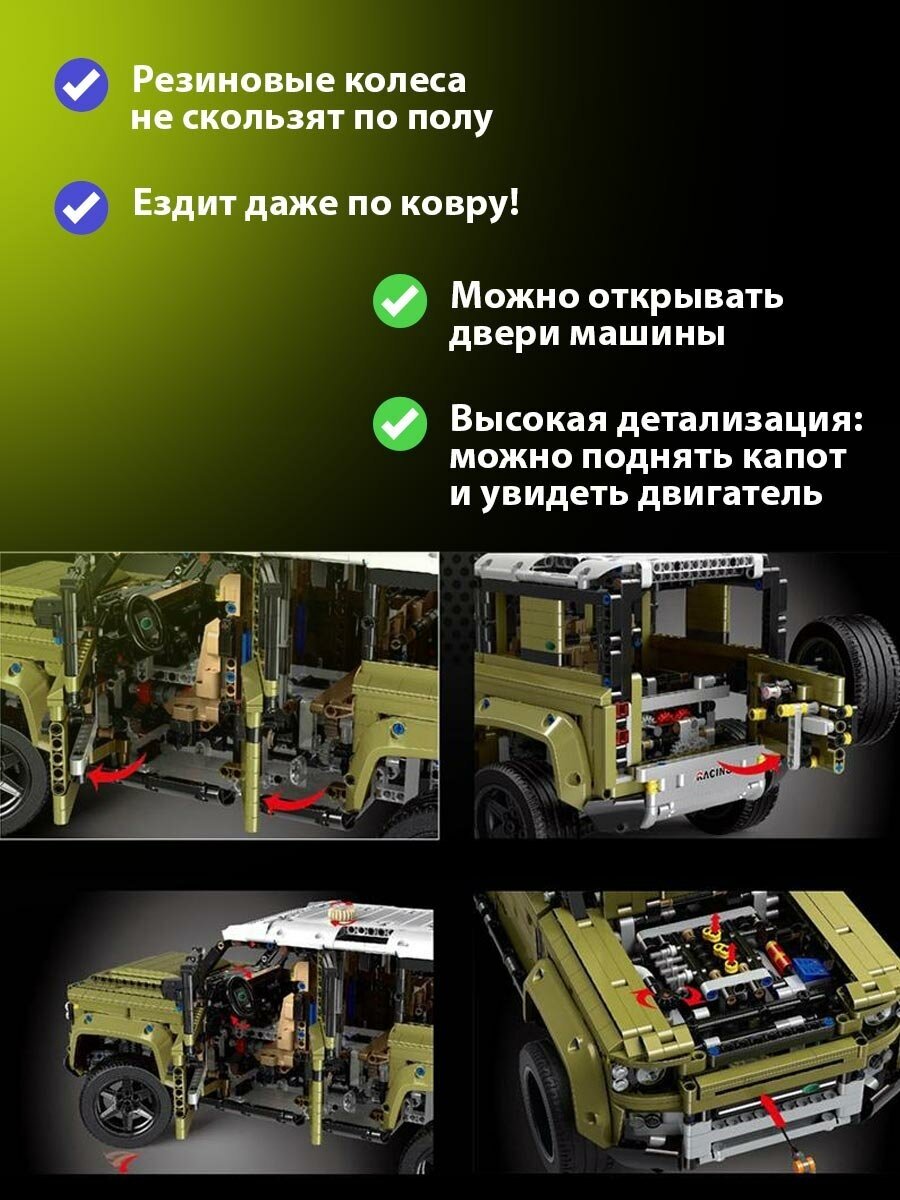 Резиновые колеса не скользят по полу

Ездит даже по ковру!

Можно открывать двери машины

Высокая детализация: можно поднять капот и увидеть двигатель

RACING