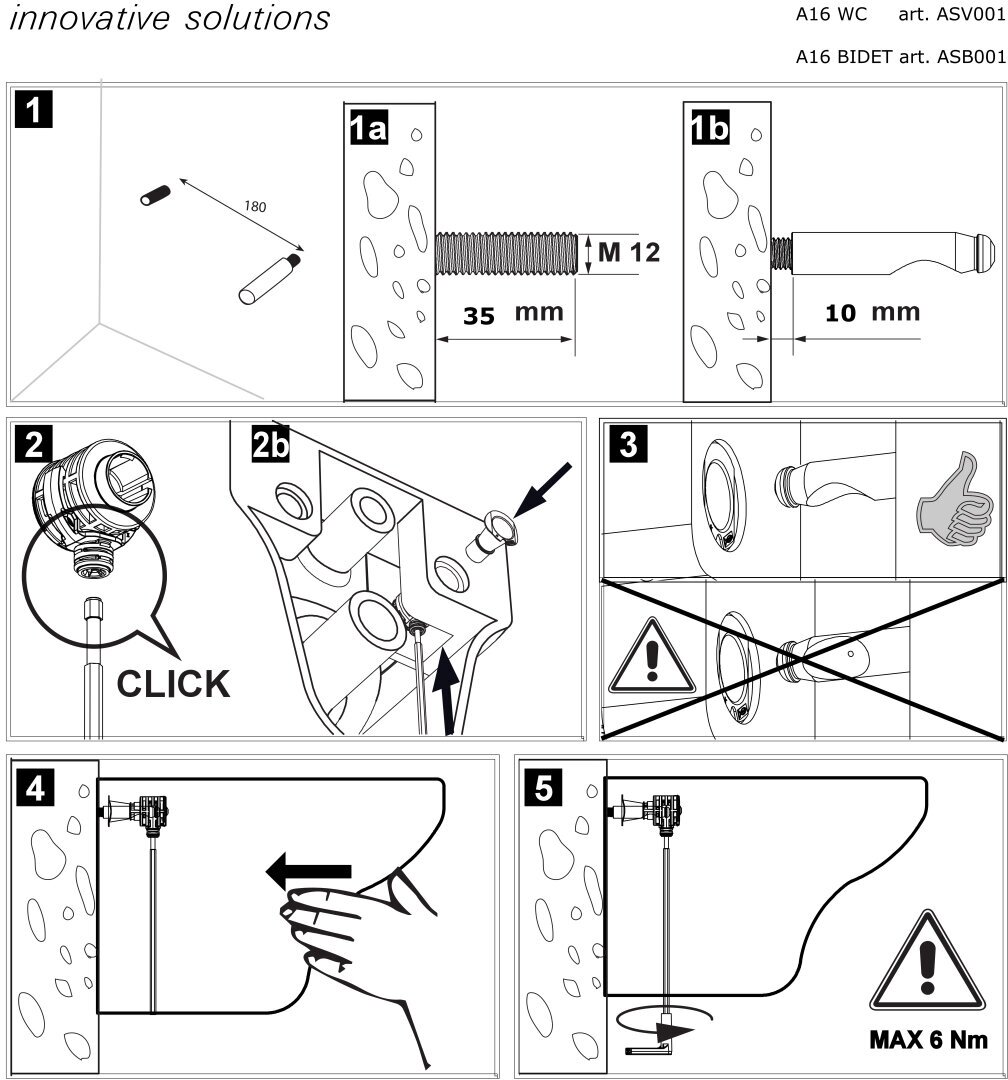 innovative solutions

A16 WC art. ASV001

A16 BIDET art. ASB001

1

180

1a

M 12

35 mm

1b

10 mm

2

CLICK

2b

3

4

5

MAX 6 Nm