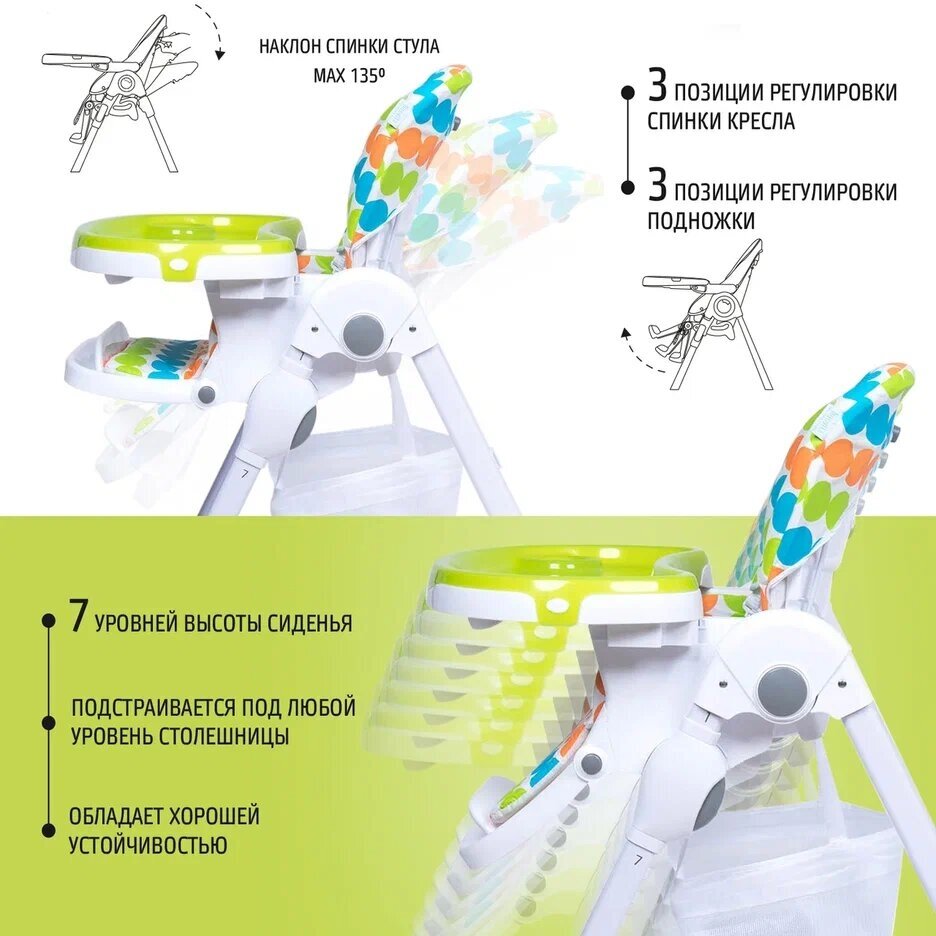 НАКЛОН СПИНКИ СТУЛА
MAX 135º

3 ПОЗИЦИИ РЕГУЛИРОВКИ СПИНКИ КРЕСЛА

3 ПОЗИЦИИ РЕГУЛИРОВКИ ПОДНОЖКИ

7

7 УРОВНЕЙ ВЫСОТЫ СИДЕНЬЯ

ПОДСТРАИВАЕТСЯ ПОД ЛЮБОЙ УРОВЕНЬ СТОЛЕШНИЦЫ

ОБЛАДАЕТ ХОРОШЕЙ УСТОЙЧИВОСТЬЮ

7