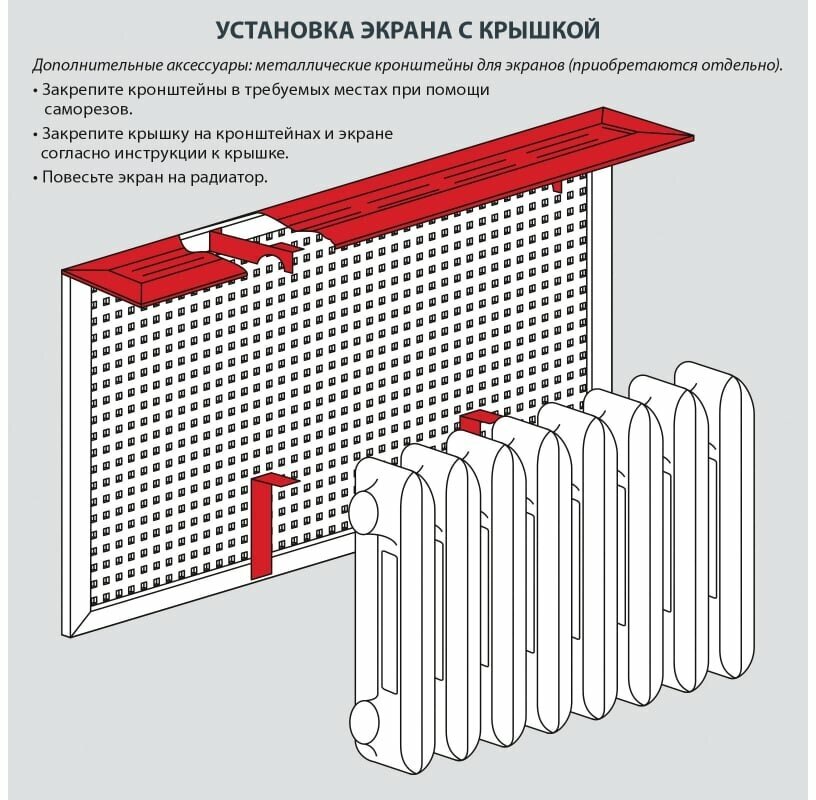 УСТАНОВКА ЭКРАНА С КРЫШКОЙ

Дополнительные аксессуары: металлические кронштейны для экранов (приобретаются отдельно).

• Закрепите кронштейны в требуемых местах при помощи саморезов.

• Закрепите крышку на кронштейнах и экране согласно инструкции к крышке.

• Повесьте экран на радиатор.