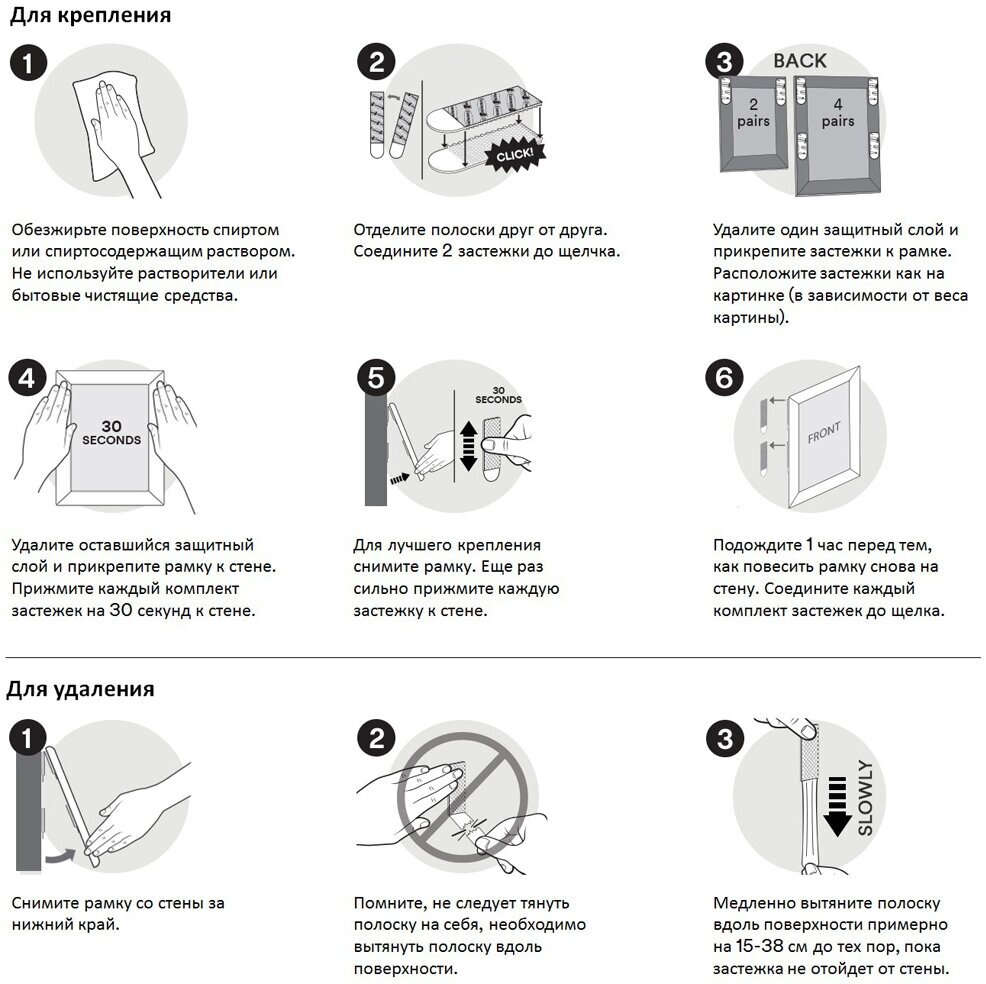 Для крепления

1

Обезжирьте поверхность спиртом или спиртосодержащим раствором. Не используйте растворители или бытовые чистящие средства.

2

CLICK!

Отделите полоски друг от друга. Соедините 2 застежки до щелчка.

3

BACK

2 pairs

4 pairs

Удалите один защитный слой и прикрепите застежки к рамке. Расположите застежки как на картинке (в зависимости от веса картины).

4

30 SECONDS

Удалите оставшийся защитный слой и прикрепите рамку к стене. Прижмите каждый комплект застежек на 30 секунд к стене.

5

30 SECONDS

Для лучшего крепления снимите рамку. Еще раз сильно прижмите каждую застежку к стене.

6

FRONT

Подождите 1 час перед тем, как повесить рамку снова на стену. Соедините каждый комплект застежек до щелка.

Для удаления

1

Снимите рамку со стены за нижний край.

2

Помните, не следует тянуть полоску на себя, необходимо вытянуть полоску вдоль поверхности.

3

SLOWLY

Медленно вытяните полоску вдоль поверхности примерно на 15-38 см до тех пор, пока застежка не отойдет от стены.