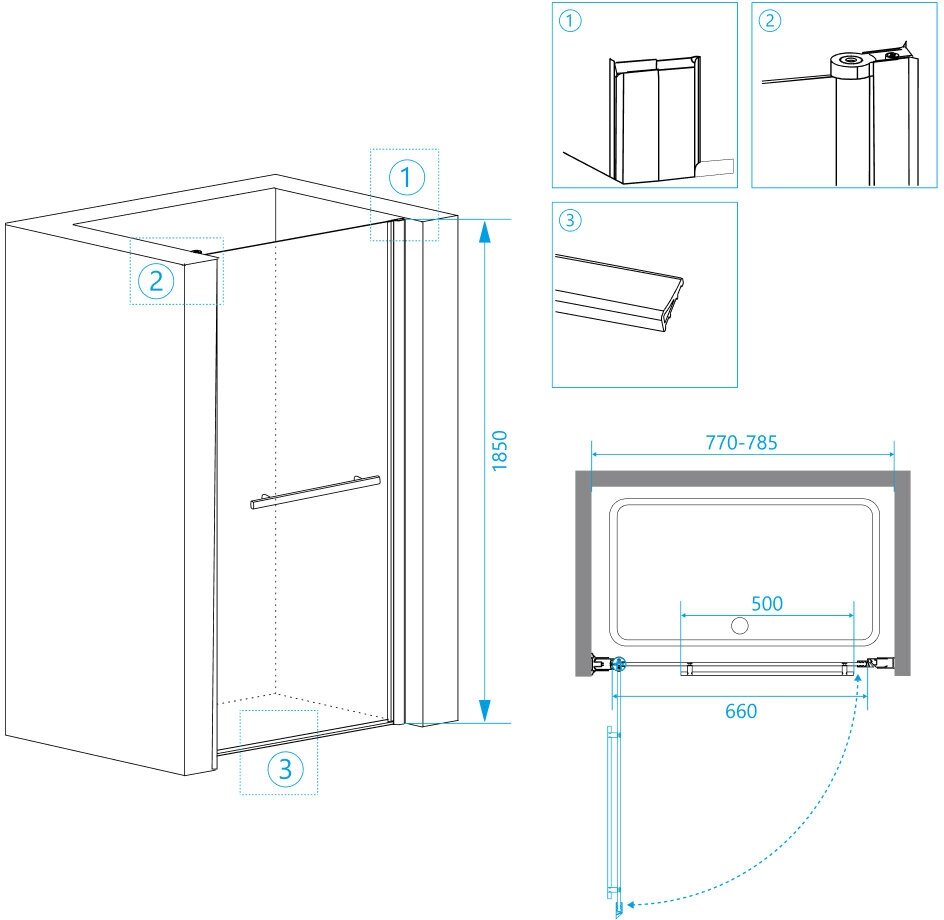 1
2
3
1850
1
2
3
770-785
500
660