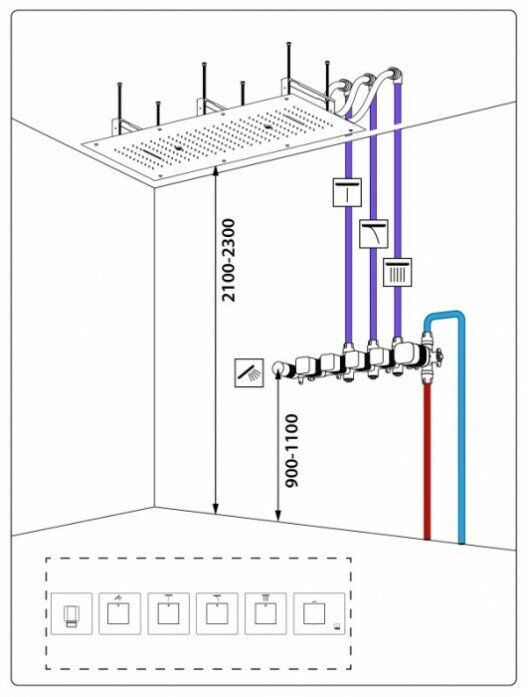 2100-2300

900-1100