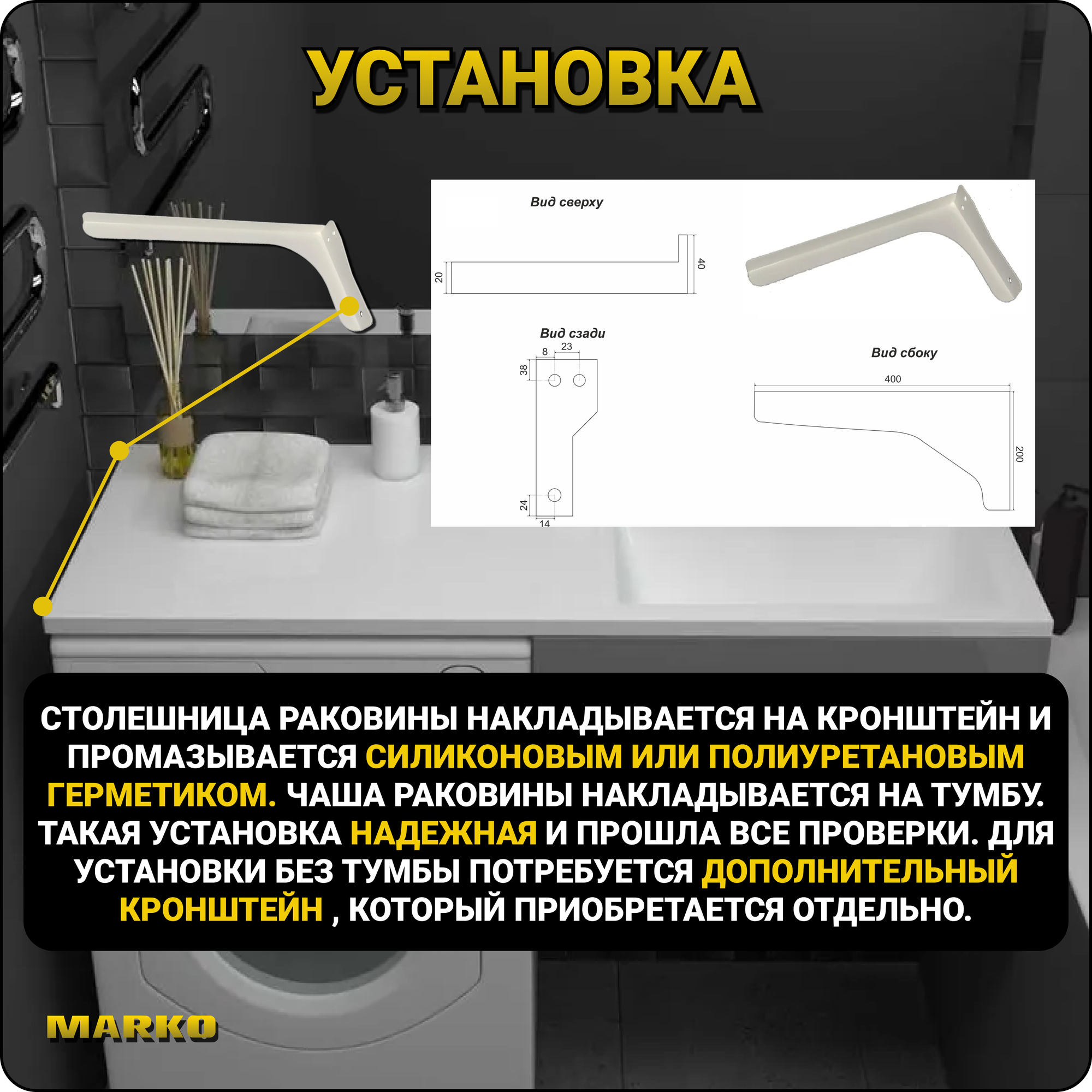 УСТАНОВКА

Вид сверху

20

40

Вид сзади

8

23

38

24

14

Вид сбоку

400

200

СТОЛЕШНИЦА РАКОВИНЫ НАКЛАДЫВАЕТСЯ НА КРОНШТЕЙН И ПРОМАЗЫВАЕТСЯ СИЛИКОНОВЫМ ИЛИ ПОЛИУРЕТАНОВЫМ ГЕРМЕТИКОМ. ЧАША РАКОВИНЫ НАКЛАДЫВАЕТСЯ НА ТУМБУ. ТАКАЯ УСТАНОВКА НАДЕЖНАЯ И ПРОШЛА ВСЕ ПРОВЕРКИ. ДЛЯ УСТАНОВКИ БЕЗ ТУМБЫ ПОТРЕБУЕТСЯ ДОПОЛНИТЕЛЬНЫЙ КРОНШТЕЙН , КОТОРЫЙ ПРИОБРЕТАЕТСЯ ОТДЕЛЬНО.

MARKO