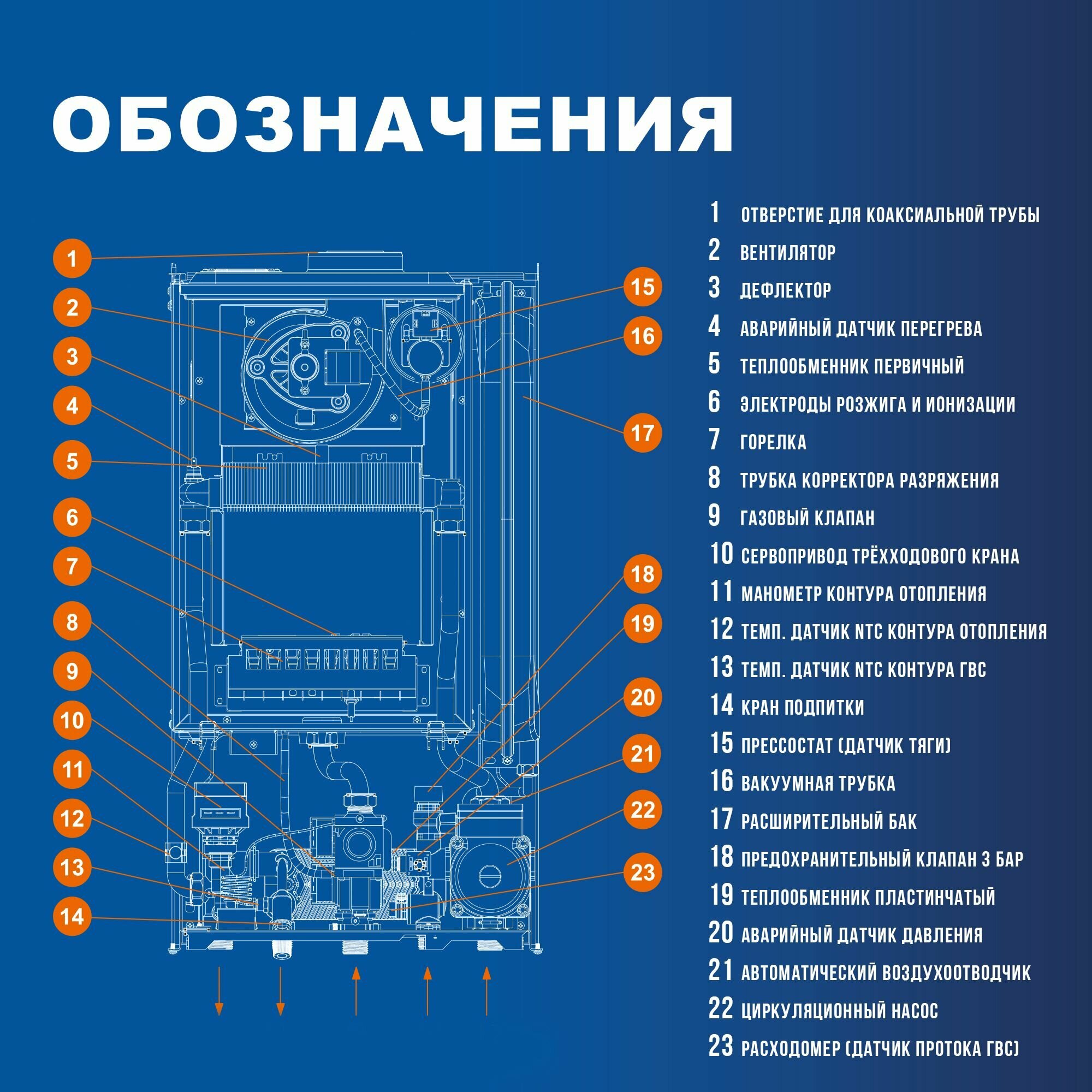 ОБОЗНАЧЕНИЯ

1
2
3
4
5
6
7
8
9
10
11
12
13
14
15
16
17
18
19
20
21
22
23

1 ОТВЕРСТИЕ ДЛЯ КОАКСИАЛЬНОЙ ТРУБЫ
2 ВЕНТИЛЯТОР
3 ДЕФЛЕКТОР
4 АВАРИЙНЫЙ ДАТЧИК ПЕРЕГРЕВА
5 ТЕПЛООБМЕННИК ПЕРВИЧНЫЙ
6 ЭЛЕКТРОДЫ РОЗЖИГА И ИОНИЗАЦИИ
7 ГОРЕЛКА
8 ТРУБКА КОРРЕКТОРА РАЗРЯЖЕНИЯ
9 ГАЗОВЫЙ КЛАПАН
10 СЕРВОПРИВОД ТРЁХХОДОВОГО КРАНА
11 МАНОМЕТР КОНТУРА ОТОПЛЕНИЯ
12 ТЕМП. ДАТЧИК NTC КОНТУРА ОТОПЛЕНИЯ
13 ТЕМП. ДАТЧИК NTC КОНТУРА ГВС
14 КРАН ПОДПИТКИ
15 ПРЕССОСТАТ (ДАТЧИК ТЯГИ)
16 ВАКУУМНАЯ ТРУБКА
17 РАСШИРИТЕЛЬНЫЙ БАК
18 ПРЕДОХРАНИТЕЛЬНЫЙ КЛАПАН 3 БАР
19 ТЕПЛООБМЕННИК ПЛАСТИНЧАТЫЙ
20 АВАРИЙНЫЙ ДАТЧИК ДАВЛЕНИЯ
21 АВТОМАТИЧЕСКИЙ ВОЗДУХООТВОДЧИК
22 ЦИРКУЛЯЦИОННЫЙ НАСОС
23 РАСХОДОМЕР (ДАТЧИК ПРОТОКА ГВС)