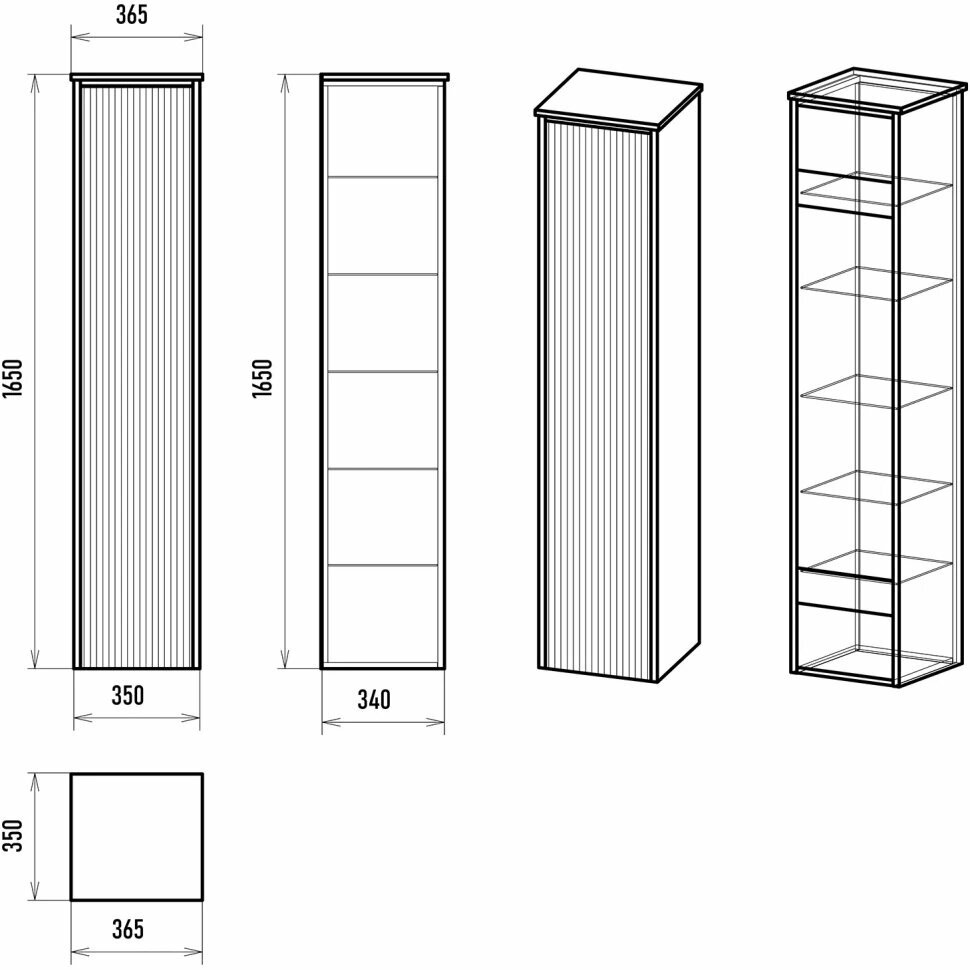 365
1650
350
1650
340
350
365