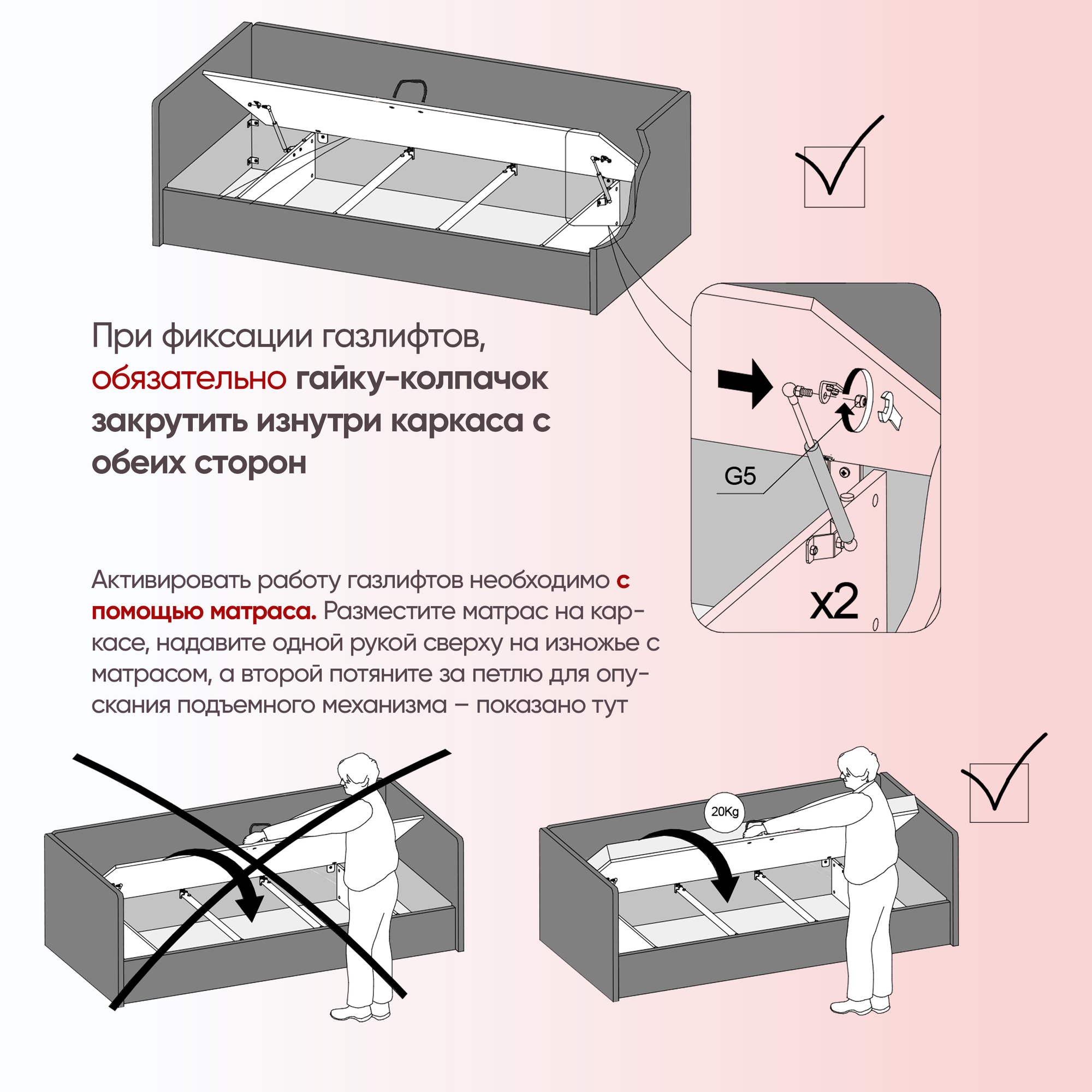 При фиксации газлифтов, обязательно гайку-колпачок закрутить изнутри каркаса с обеих сторон

G5

x2

Активировать работу газлифтов необходимо с помощью матраса. Разместите матрас на каркасе, надавите одной рукой сверху на изножье с матрасом, а второй потяните за петлю для опускания подъемного механизма – показано тут

20Kg