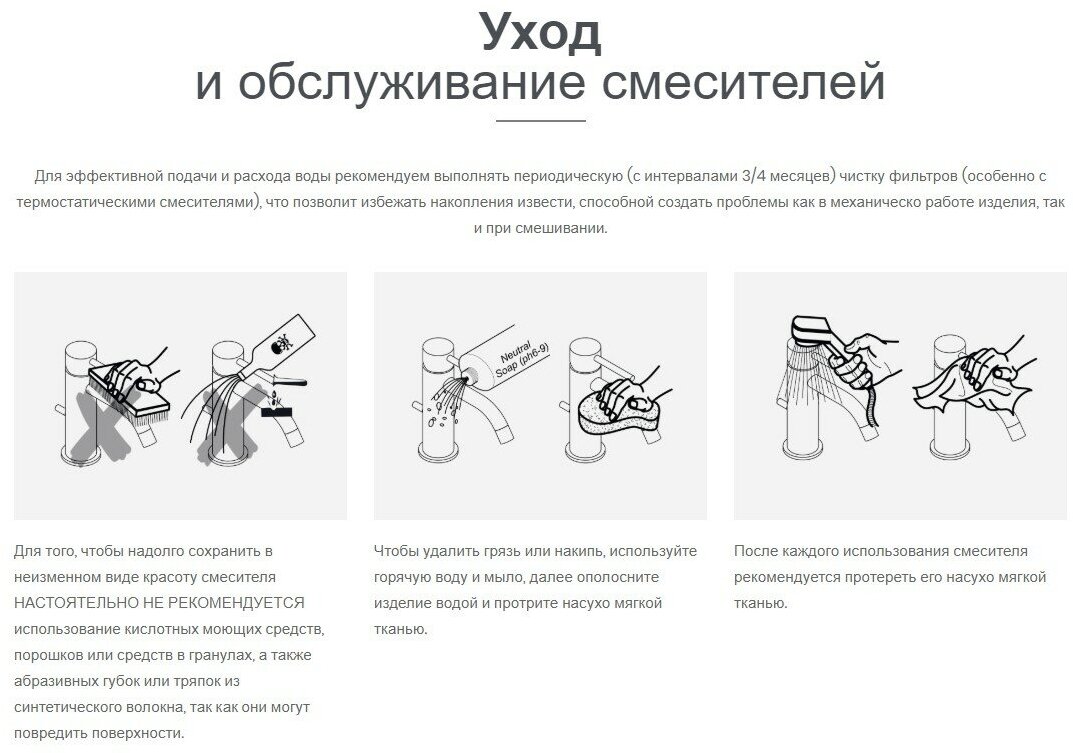 Уход
и обслуживание смесителей

Для эффективной подачи и расхода воды рекомендуем выполнять периодическую (с интервалами 3/4 месяцев) чистку фильтров (особенно с термостатическими смесителями), что позволит избежать накопления извести, способной создать проблемы как в механическо работе изделия, так и при смешивании.

Neutral Soap (ph6-9)

Для того, чтобы надолго сохранить в неизменном виде красоту смесителя НАСТОЯТЕЛЬНО НЕ РЕКОМЕНДУЕТСЯ использование кислотных моющих средств, порошков или средств в гранулах, а также абразивных губок или тряпок из синтетического волокна, так как они могут повредить поверхности.

Чтобы удалить грязь или накипь, используйте горячую воду и мыло, далее ополосните изделие водой и протрите насухо мягкой тканью.

После каждого использования смесителя рекомендуется протереть его насухо мягкой тканью.