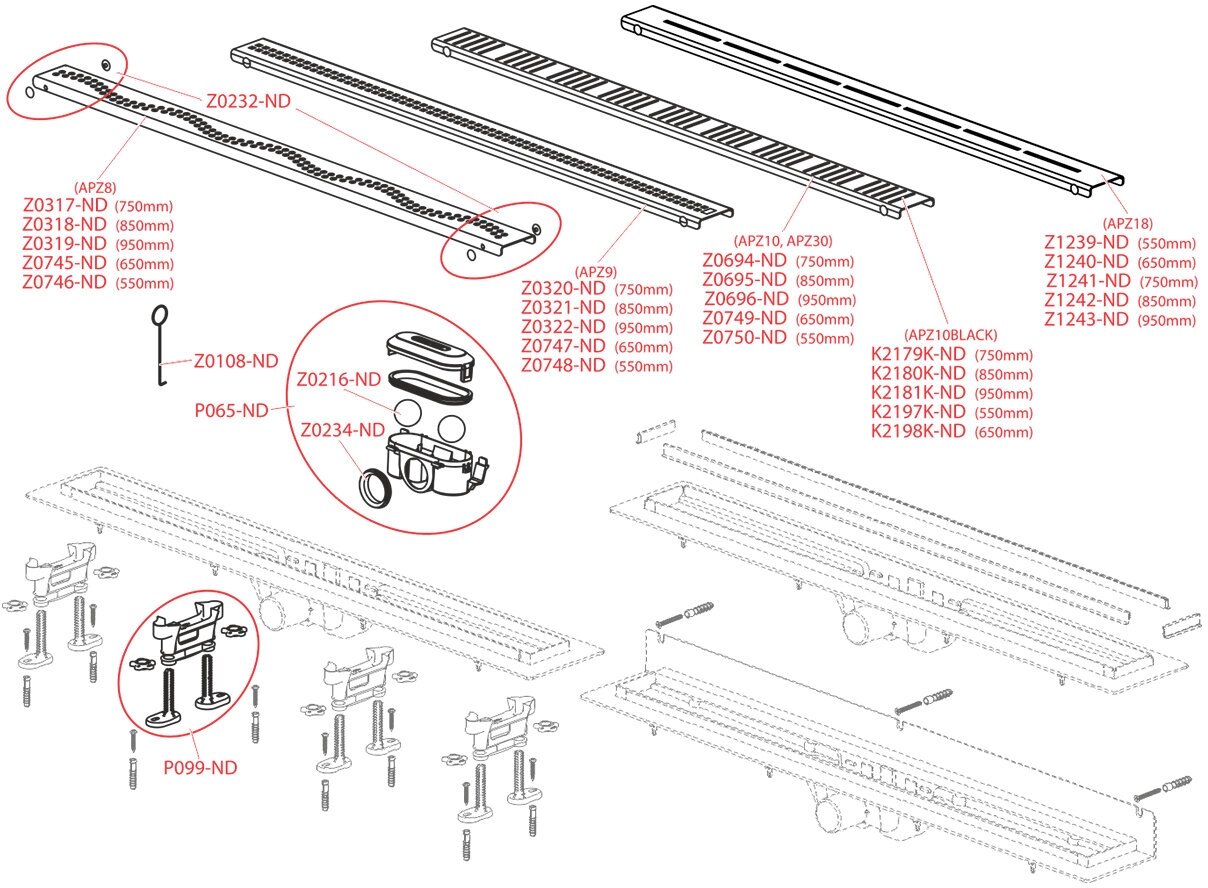 Z0232-ND

(APZ8)
Z0317-ND (750mm)
Z0318-ND (850mm)
Z0319-ND (950mm)
Z0745-ND (650mm)
Z0746-ND (550mm)

(APZ9)
Z0320-ND (750mm)
Z0321-ND (850mm)
Z0322-ND (950mm)
Z0747-ND (650mm)
Z0748-ND (550mm)

(APZ10, APZ30)
Z0694-ND (750mm)
Z0695-ND (850mm)
Z0696-ND (950mm)
Z0749-ND (650mm)
Z0750-ND (550mm)

(APZ18)
Z1239-ND (550mm)
Z1240-ND (650mm)
Z1241-ND (750mm)
Z1242-ND (850mm)
Z1243-ND (950mm)

(APZ10BLACK)
K2179K-ND (750mm)
K2180K-ND (850mm)
K2181K-ND (950mm)
K2197K-ND (550mm)
K2198K-ND (650mm)

Z0108-ND
Z0216-ND
P065-ND
Z0234-ND

P099-ND