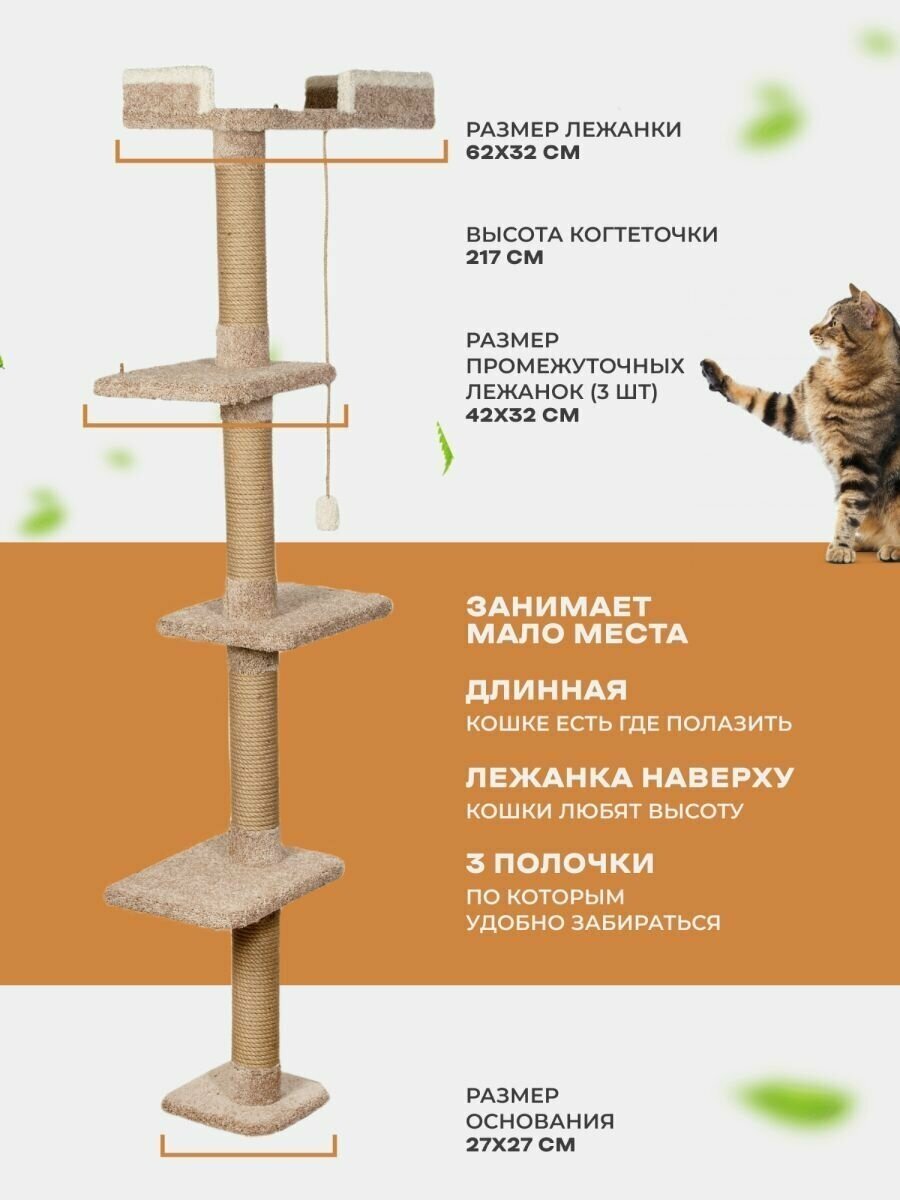 РАЗМЕР ЛЕЖАНКИ
62Х32 СМ

ВЫСОТА КОГТЕТОЧКИ
217 СМ

РАЗМЕР ПРОМЕЖУТОЧНЫХ ЛЕЖАНОК (3 ШТ)
42Х32 СМ

ЗАНИМАЕТ МАЛО МЕСТА

ДЛИННАЯ
КОШКЕ ЕСТЬ ГДЕ ПОЛАЗИТЬ

ЛЕЖАНКА НАВЕРХУ
КОШКИ ЛЮБЯТ ВЫСОТУ

3 ПОЛОЧКИ
ПО КОТОРЫМ УДОБНО ЗАБИРАТЬСЯ

РАЗМЕР ОСНОВАНИЯ
27Х27 СМ