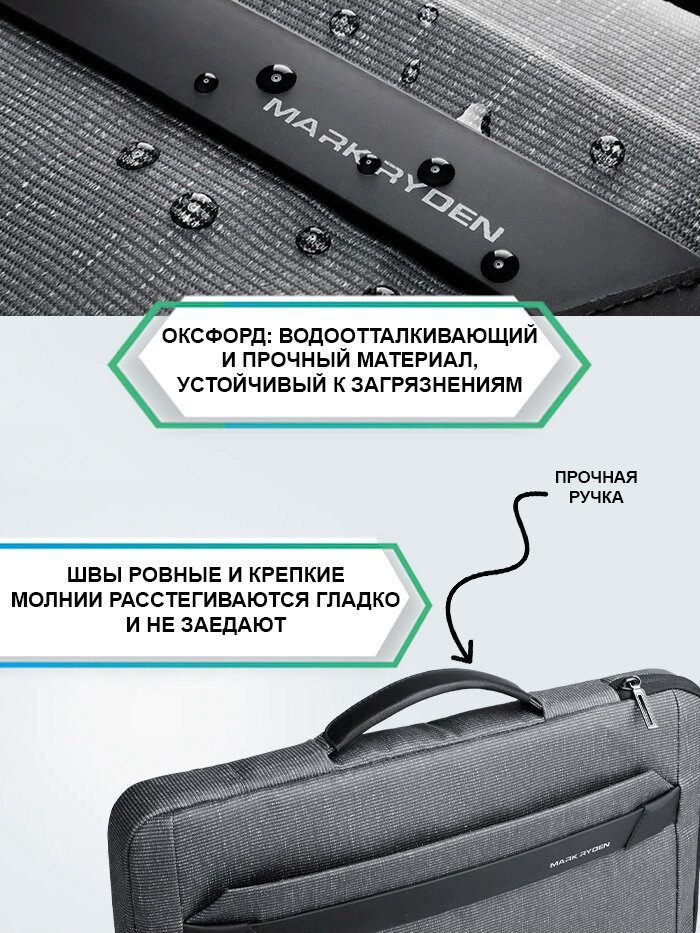 MARKRYDEN

ОКСФОРД: ВОДООТТАЛКИВАЮЩИЙ И ПРОЧНЫЙ МАТЕРИАЛ, УСТОЙЧИВЫЙ К ЗАГРЯЗНЕНИЯМ

ПРОЧНАЯ РУЧКА

ШВЫ РОВНЫЕ И КРЕПКИЕ МОЛНИИ РАССТЕГИВАЮТСЯ ГЛАДКО И НЕ ЗАЕДАЮТ

MARK RYDEN