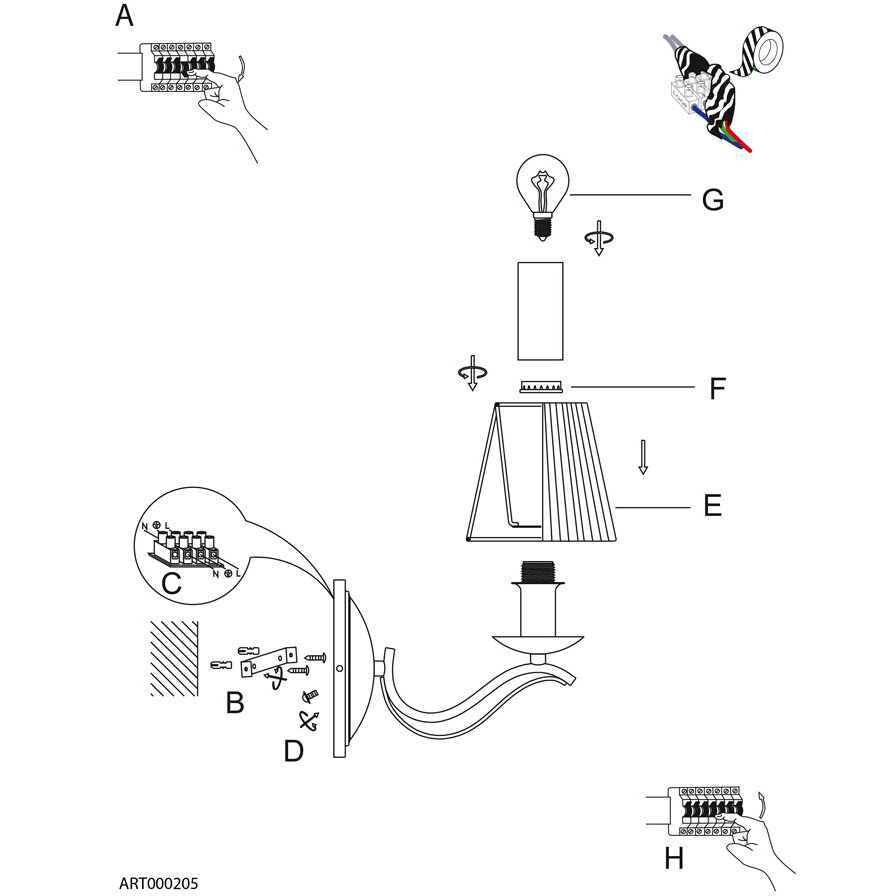 A

G

F

E

N L

N L

C

B

D

H

ART000205