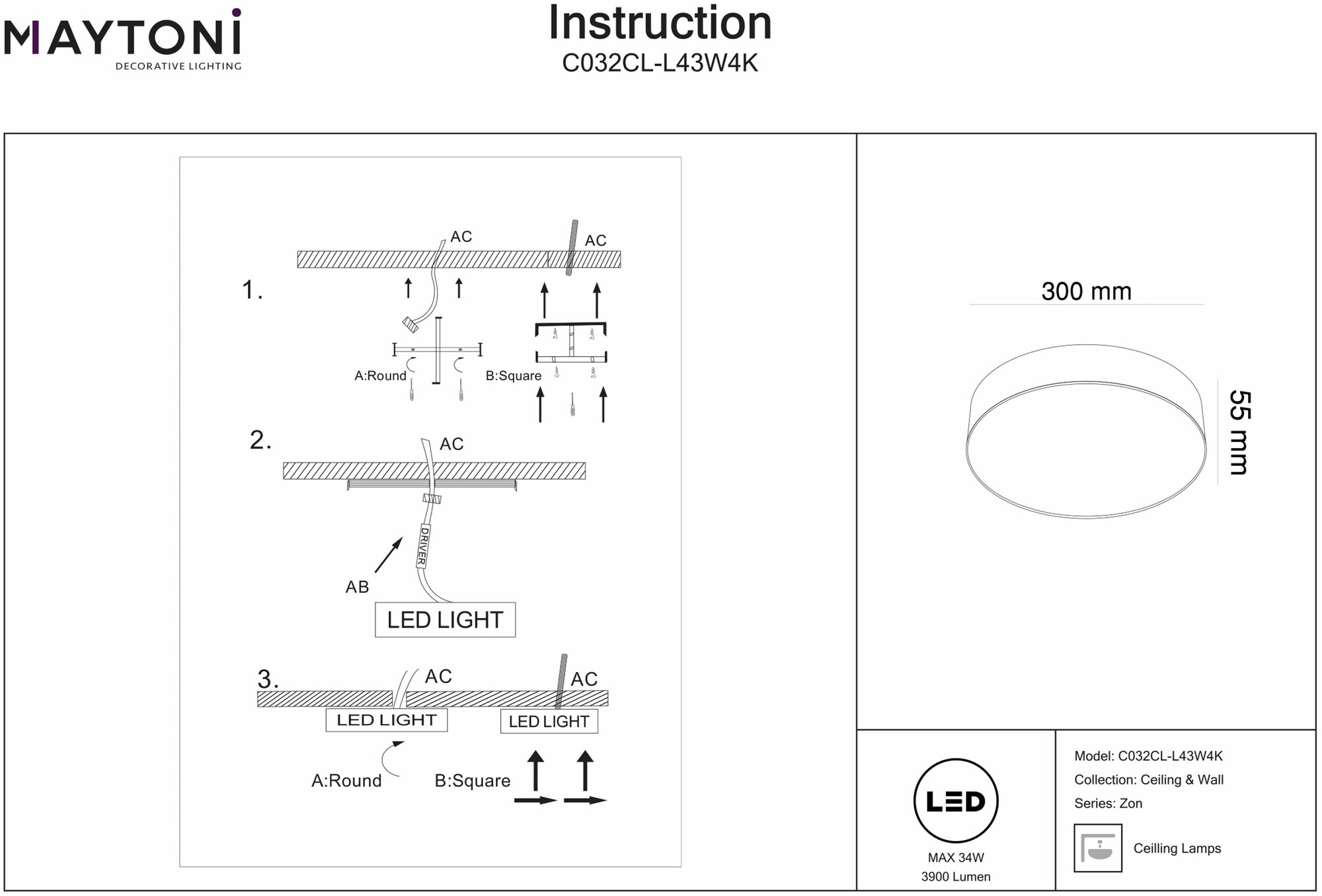 MAYTONI
DECORATIVE LIGHTING

Instruction
C032CL-L43W4K

1.
AC
AC
A:Round
B:Square

2.
AC
DRIVER
AB
LED LIGHT

3.
AC
AC
LED LIGHT
LED LIGHT
A:Round
B:Square

300 mm
55 mm

LED
MAX 34W
3900 Lumen

Model: C032CL-L43W4K
Collection: Ceiling & Wall
Series: Zon
Ceilling Lamps