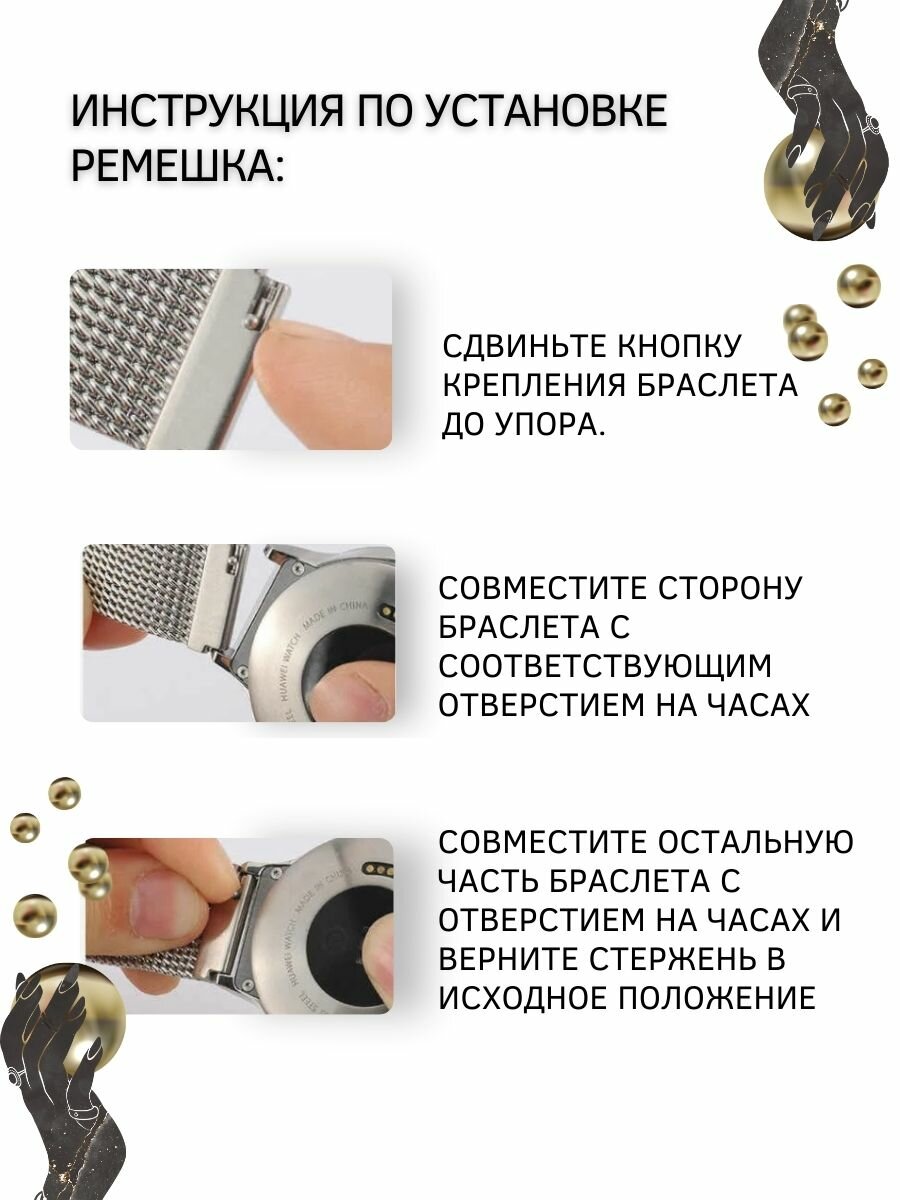 ИНСТРУКЦИЯ ПО УСТАНОВКЕ РЕМЕШКА:

СДВИНЬТЕ КНОПКУ КРЕПЛЕНИЯ БРАСЛЕТА ДО УПОРА.

HUAWEI WATCH MADE IN CHINA

СОВМЕСТИТЕ СТОРОНУ БРАСЛЕТА С СООТВЕТСТВУЮЩИМ ОТВЕРСТИЕМ НА ЧАСАХ

HUAWEI WATCH MADE IN CHINA

СОВМЕСТИТЕ ОСТАЛЬНУЮ ЧАСТЬ БРАСЛЕТА С ОТВЕРСТИЕМ НА ЧАСАХ И ВЕРНИТЕ СТЕРЖЕНЬ В ИСХОДНОЕ ПОЛОЖЕНИЕ