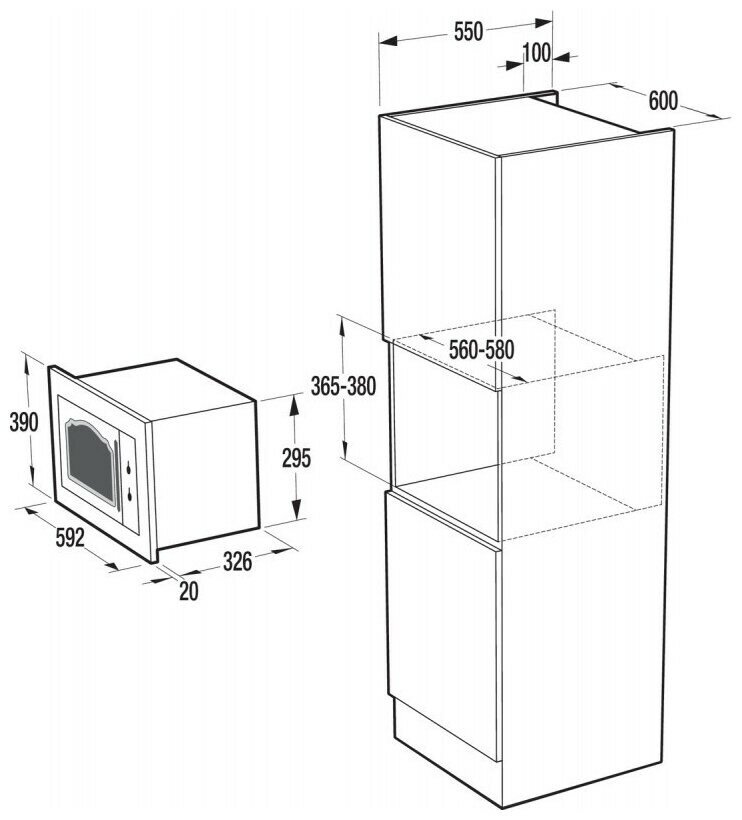 550
100
600
560-580
365-380
390
295
592
326
20