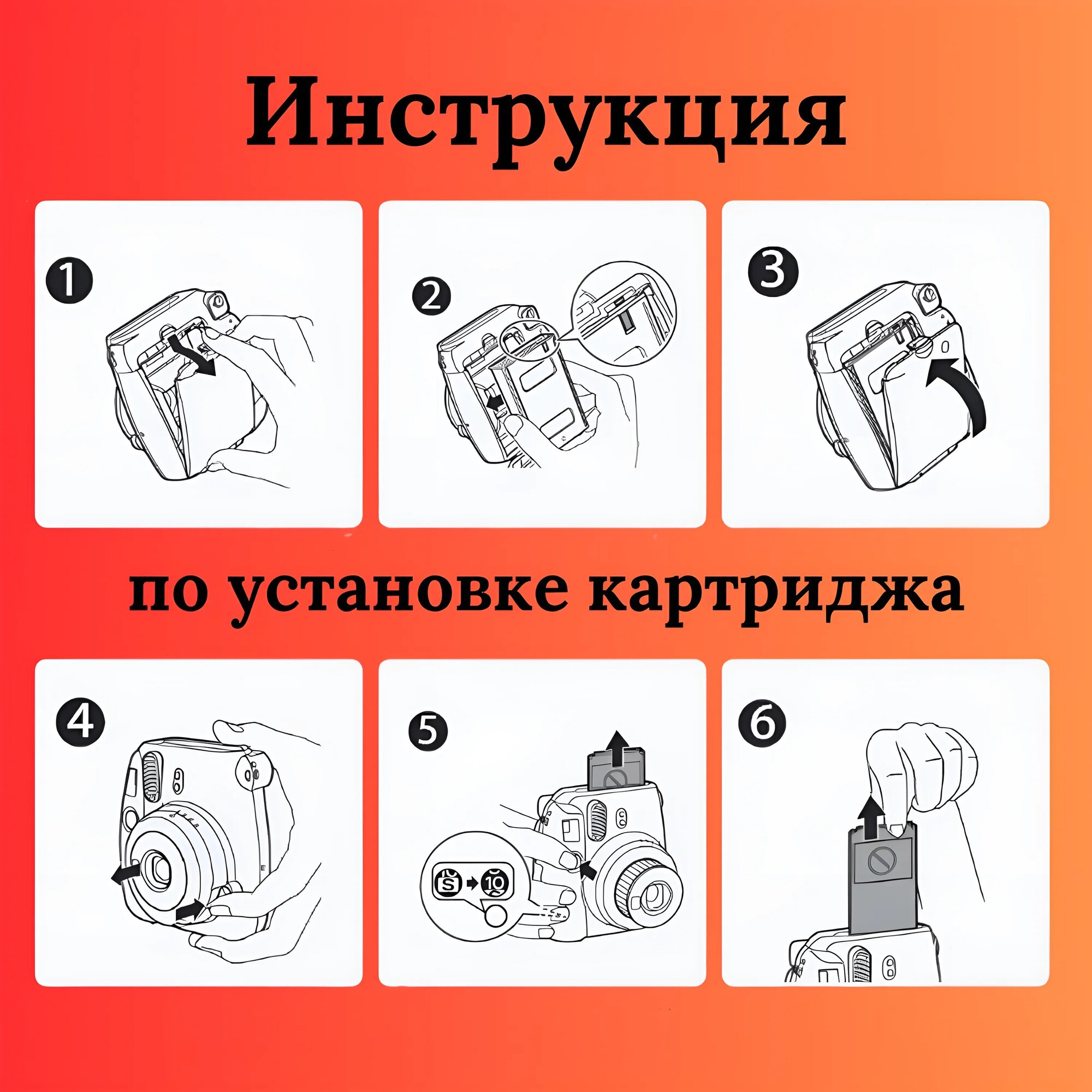 Инструкция

1

2

3

по установке картриджа

4

5

S

10

6