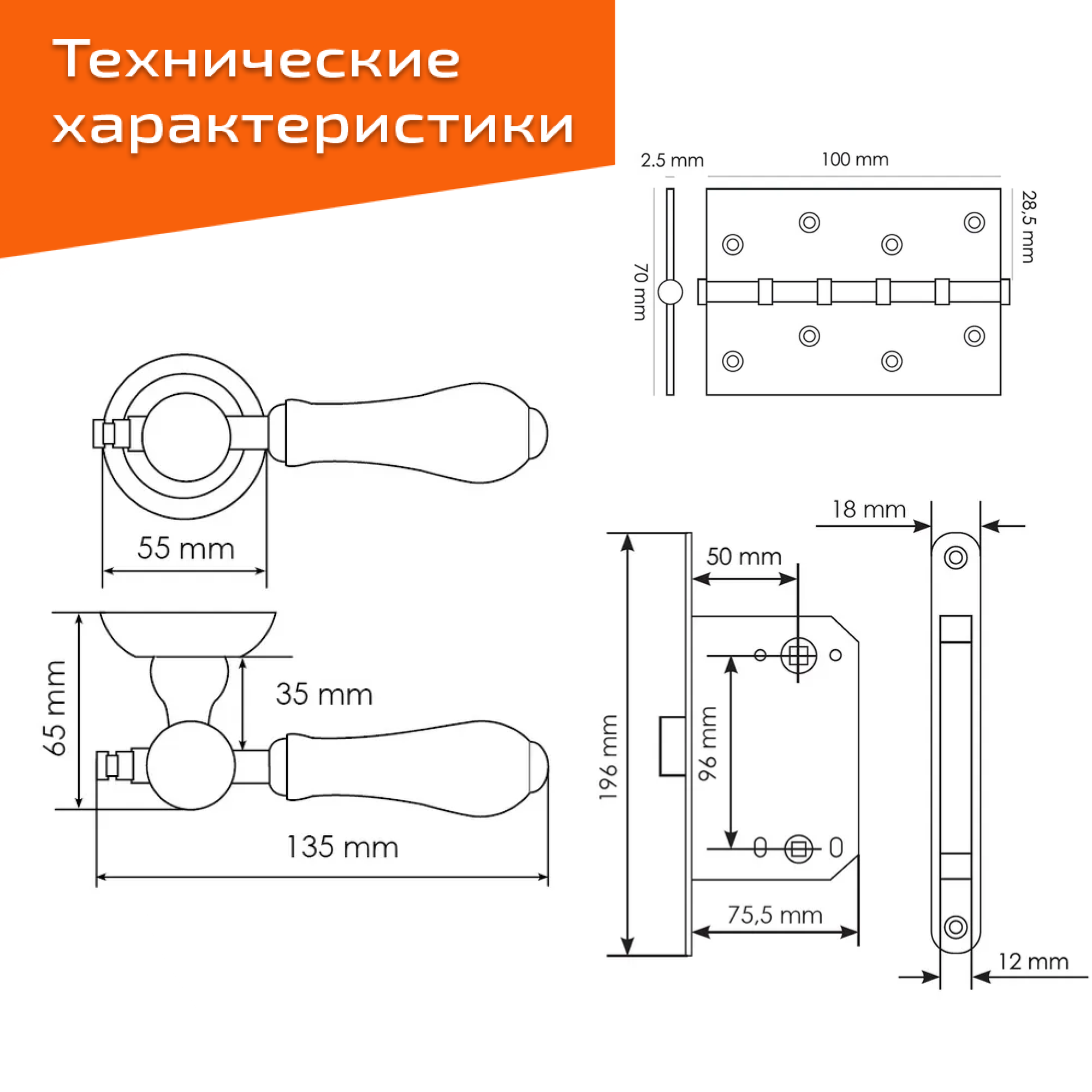 Технические характеристики

2.5 mm

100 mm

28,5 mm

70 mm

55 mm

65 mm

35 mm

135 mm

18 mm

50 mm

196 mm

96 mm

75,5 mm

12 mm