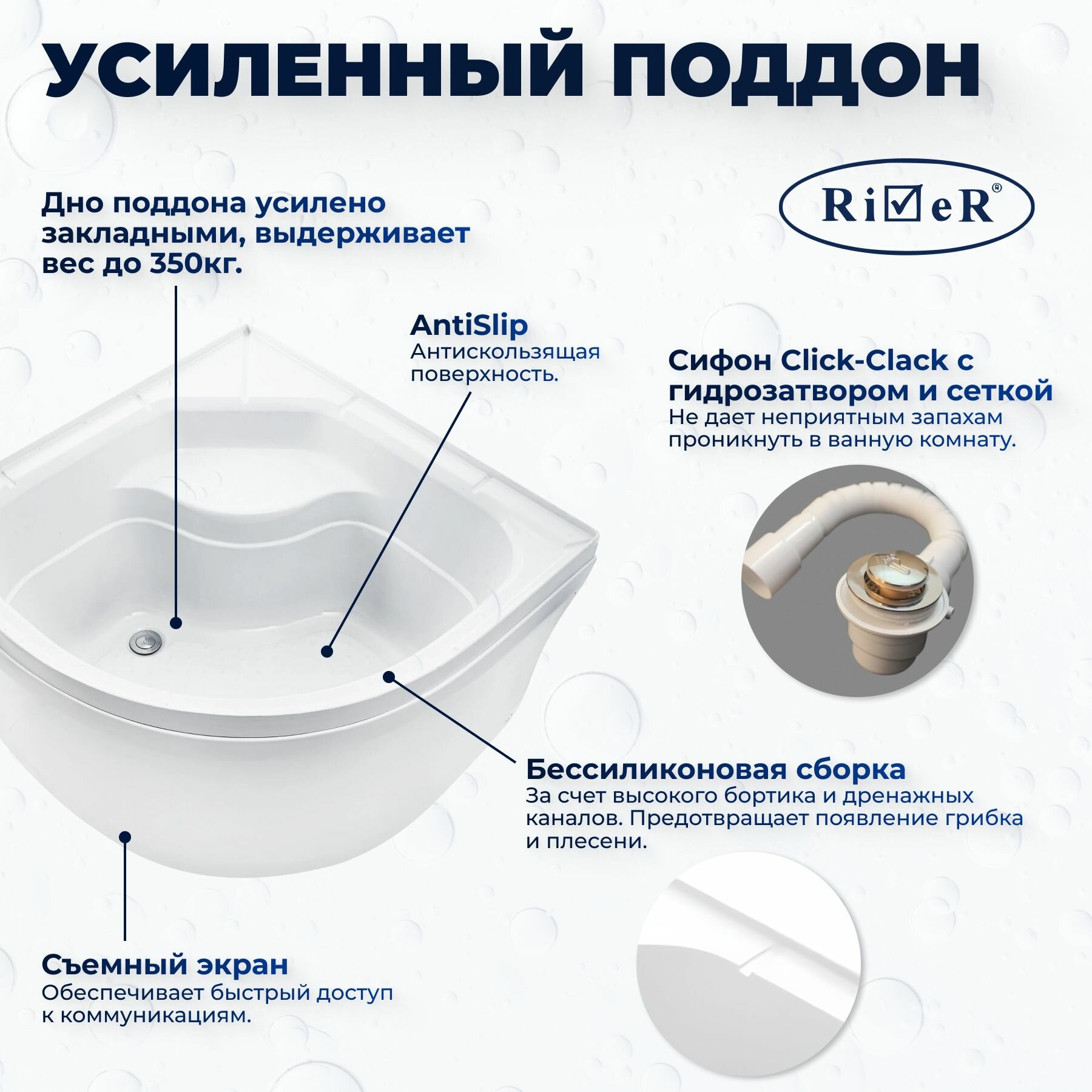 УСИЛЕННЫЙ ПОДДОН

Дно поддона усилено закладными, выдерживает вес до 350кг.

RiVeR®

AntiSlip
Антискользящая поверхность.

Сифон Click-Clack с гидрозатвором и сеткой
Не дает неприятным запахам проникнуть в ванную комнату.

Бессиликоновая сборка
За счет высокого бортика и дренажных каналов. Предотвращает появление грибка и плесени.

Съемный экран
Обеспечивает быстрый доступ к коммуникациям.