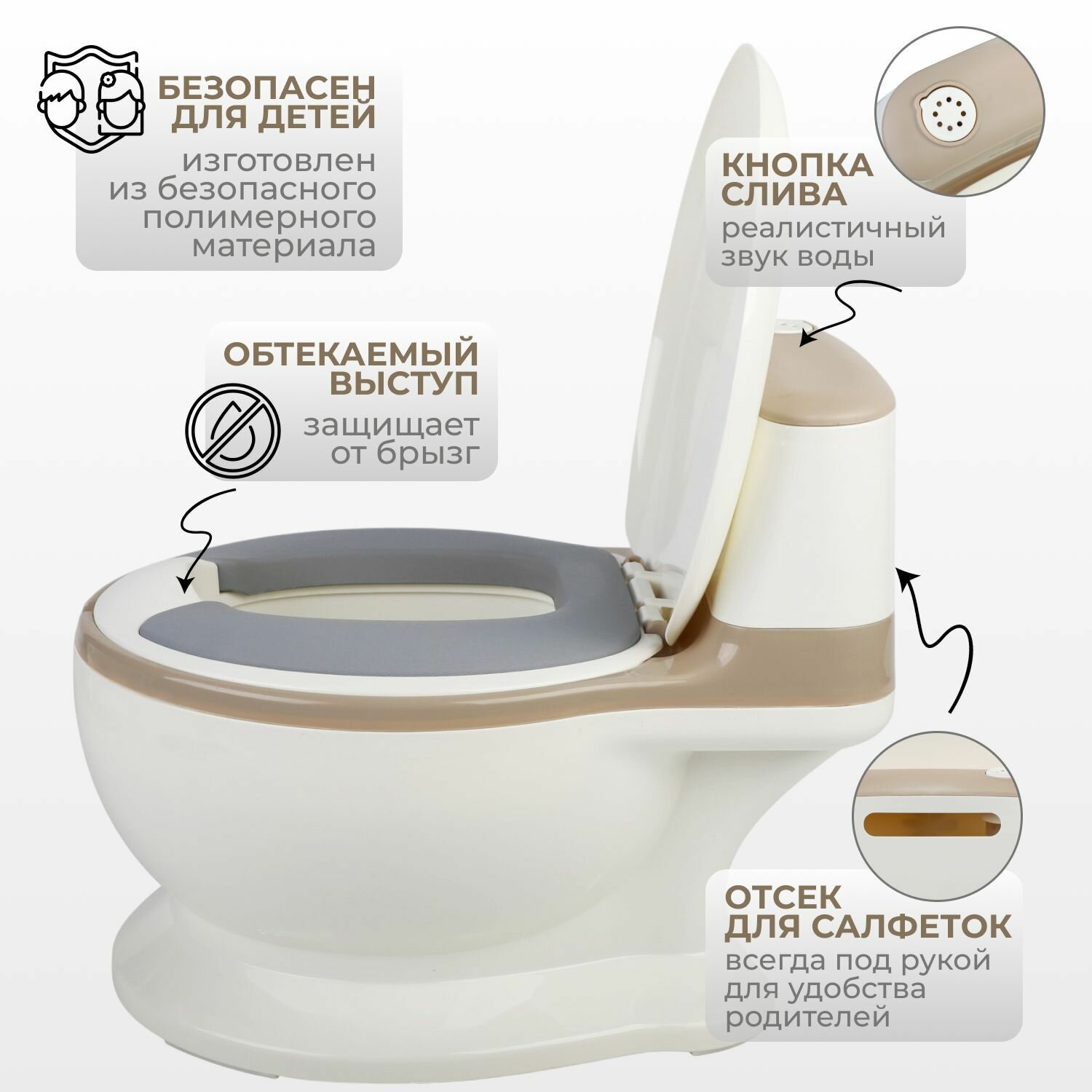 БЕЗОПАСЕН ДЛЯ ДЕТЕЙ
изготовлен из безопасного полимерного материала

КНОПКА СЛИВА
реалистичный звук воды

ОБТЕКАЕМЫЙ ВЫСТУП
защищает от брызг

ОТСЕК ДЛЯ САЛФЕТОК
всегда под рукой для удобства родителей