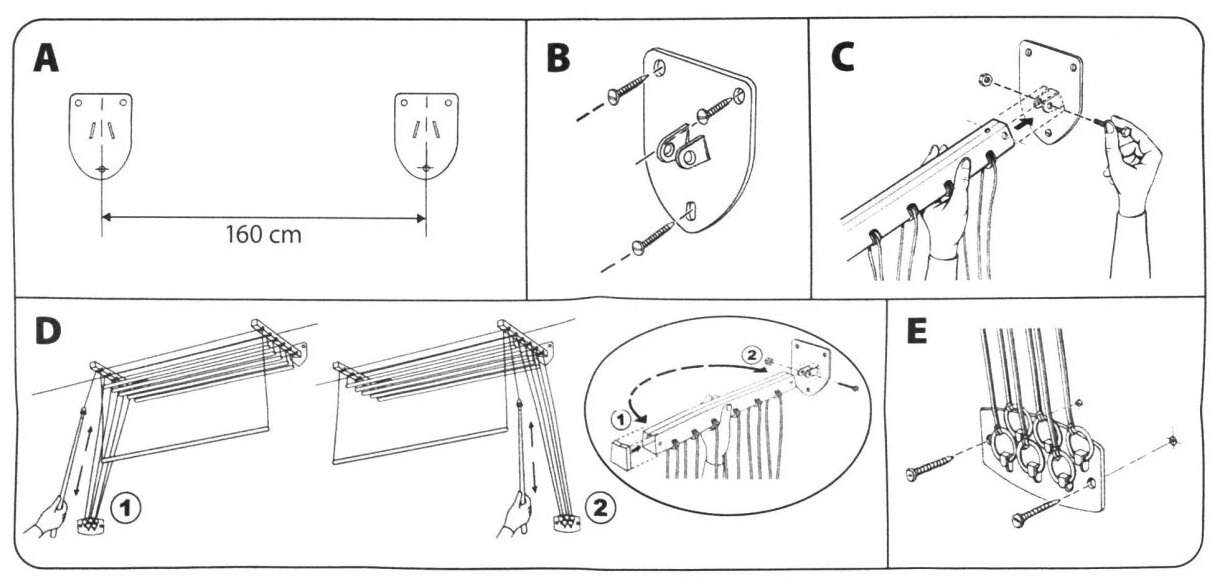 A

160 cm

B

C

D

1

2

2

1

E